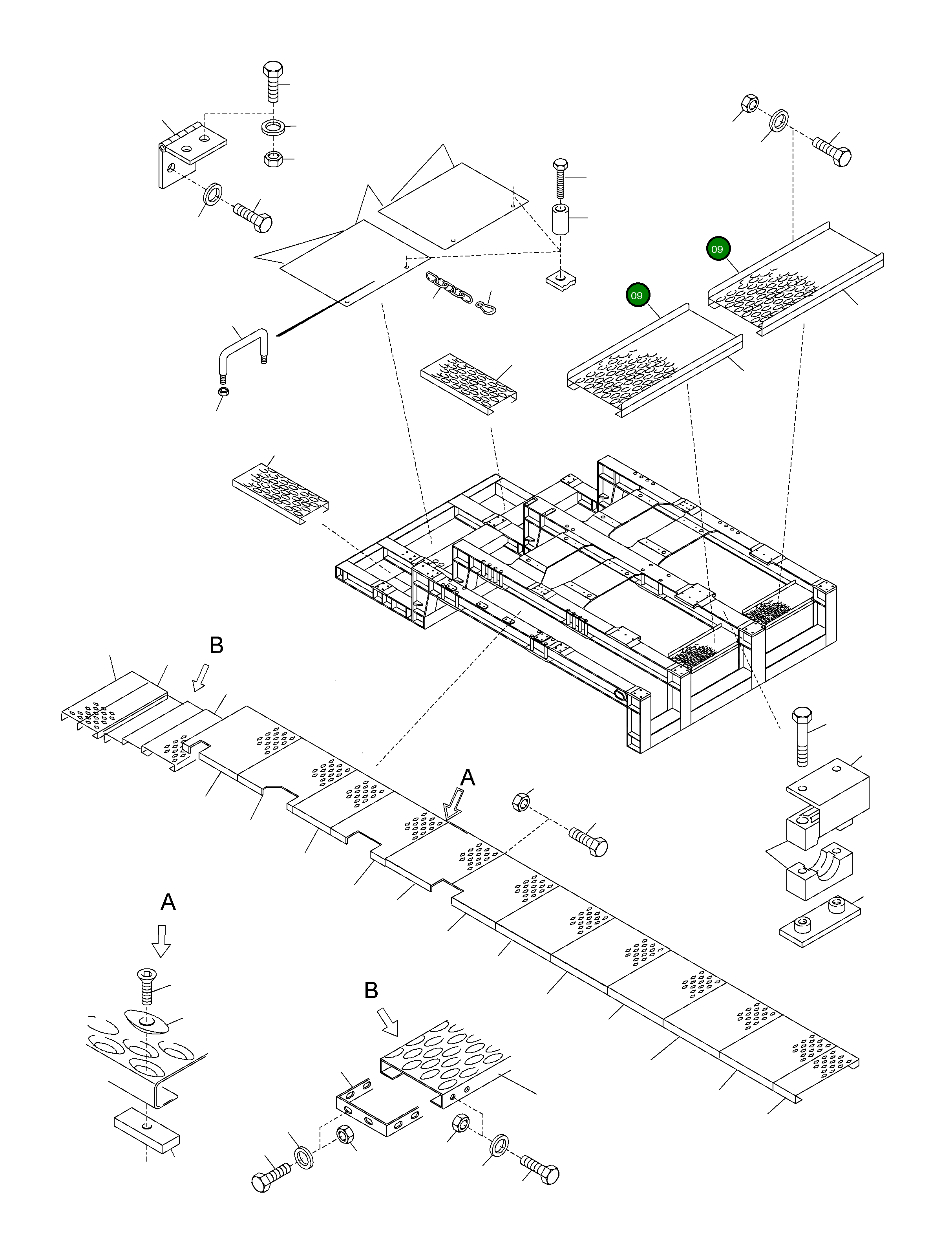 09
09
B
A
A
B