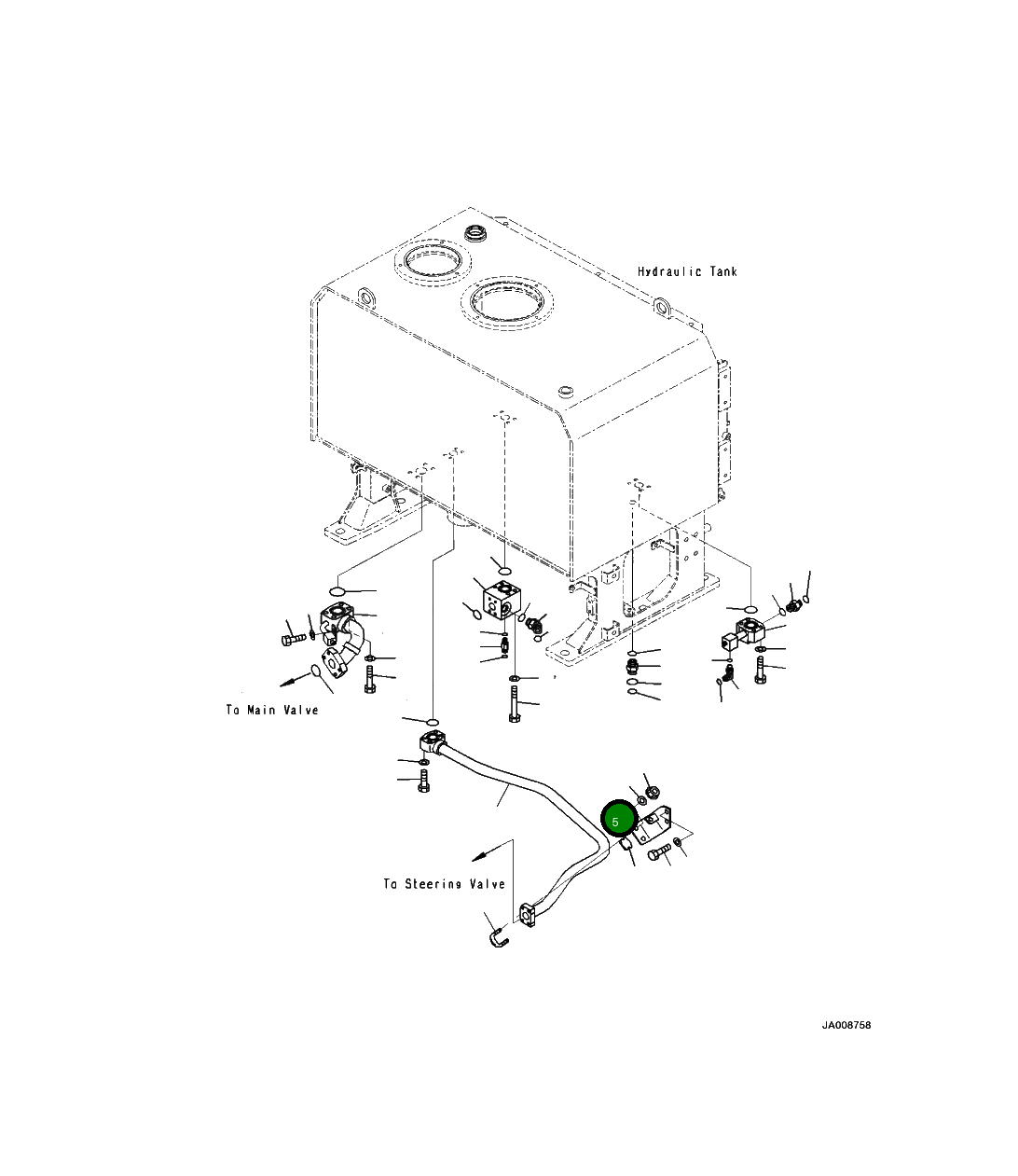 Hydraulic Tank

To Main Valve

5

To Steering Valve

JA008758