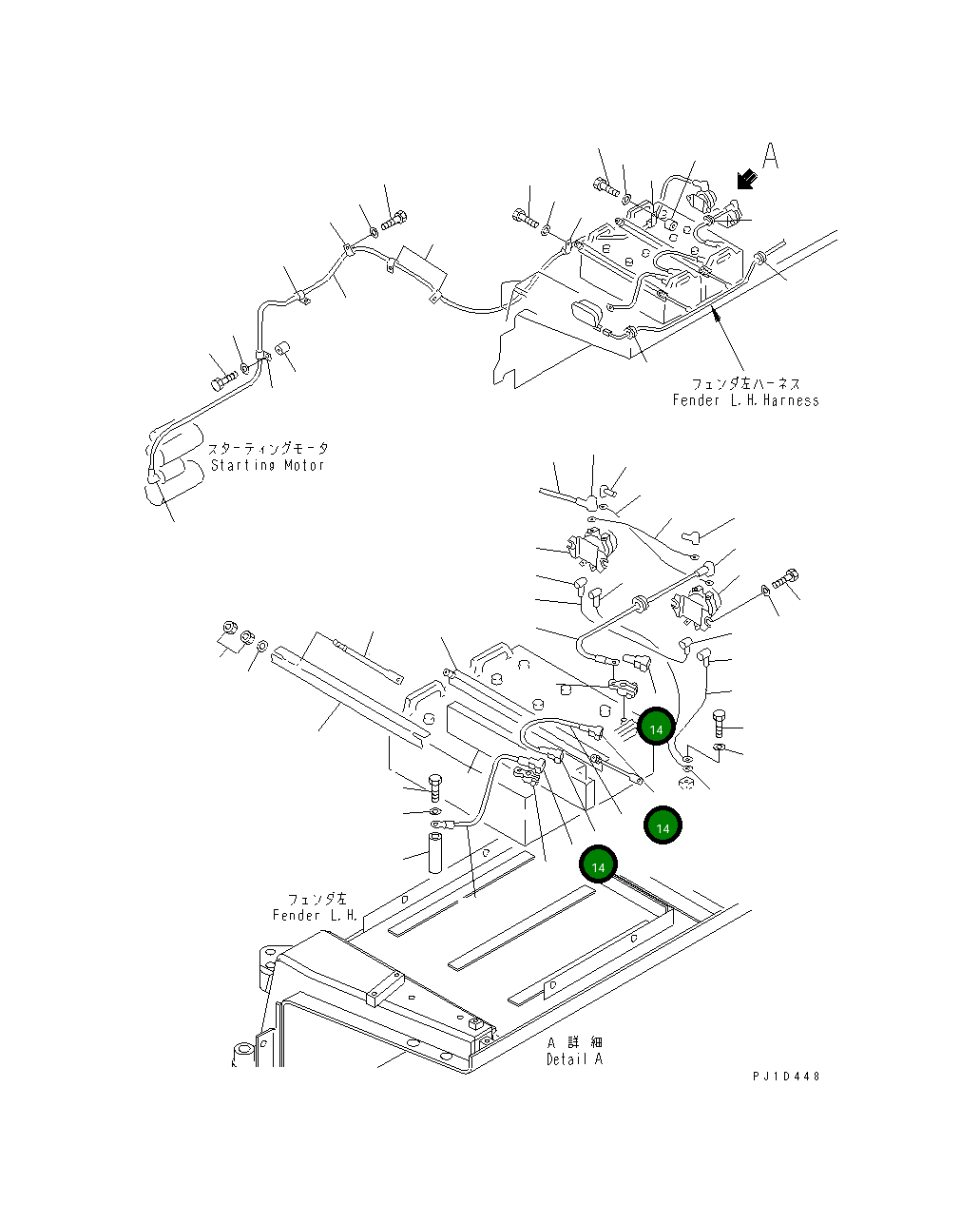 A

フェンダ左ハーネス
Fender L.H.Harness

スターティングモータ
Starting Motor

14

14

14

フェンダ左
Fender L.H.

A 詳細
Detail A

PJ1D448