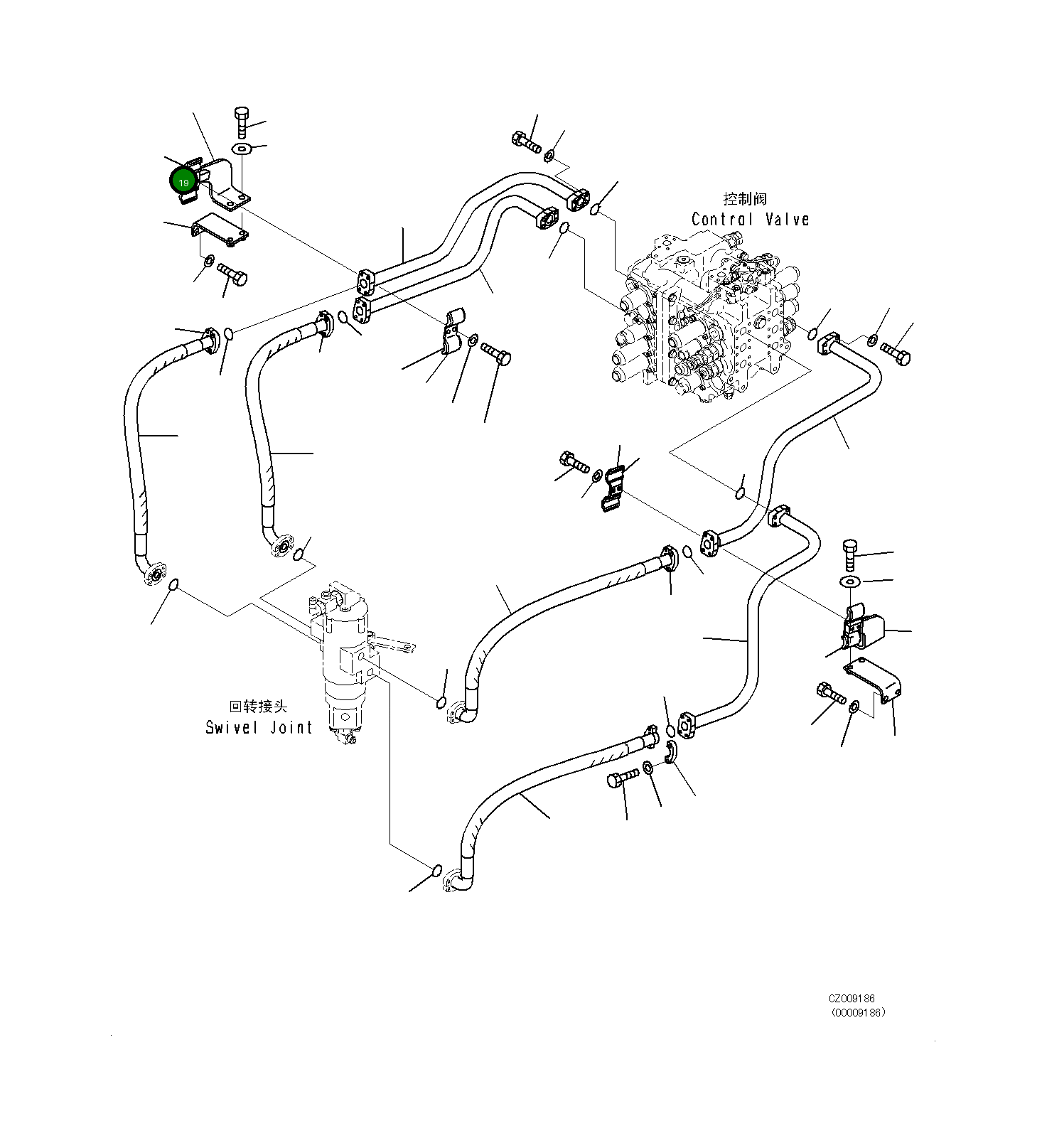 19

控制阀
Control Valve

回转接头
Swivel Joint

CZ009186
(00009186)