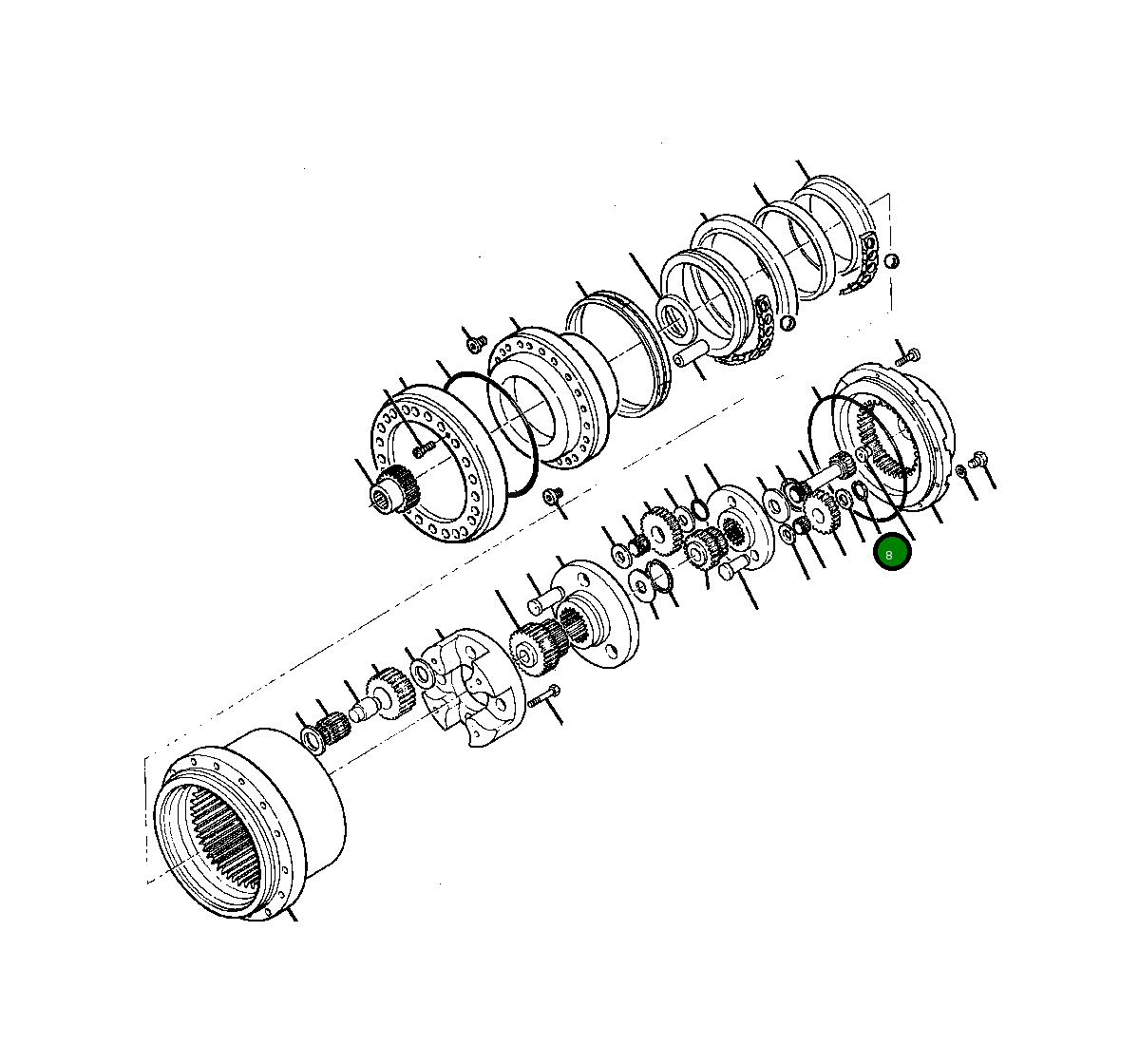 8