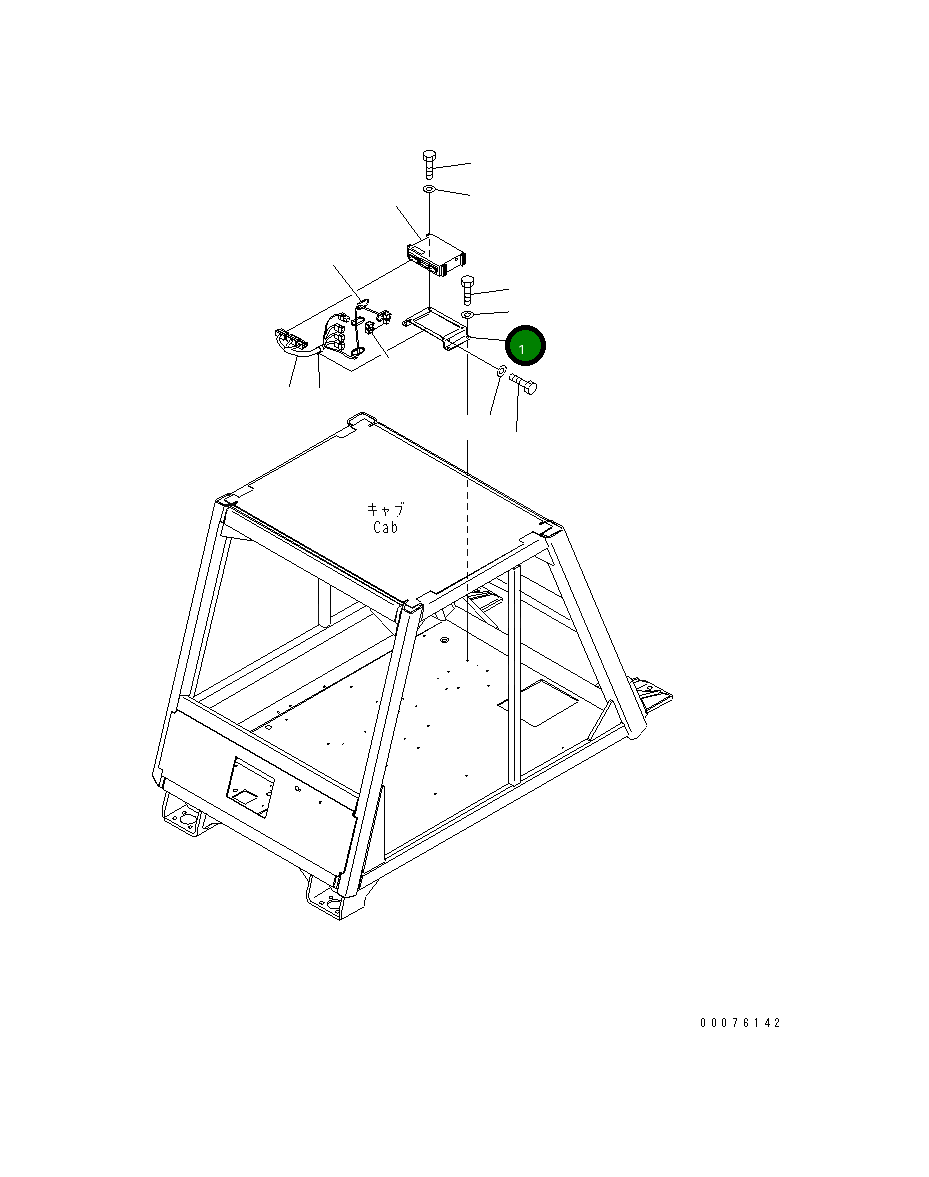 1

キャブ
Cab

00076142