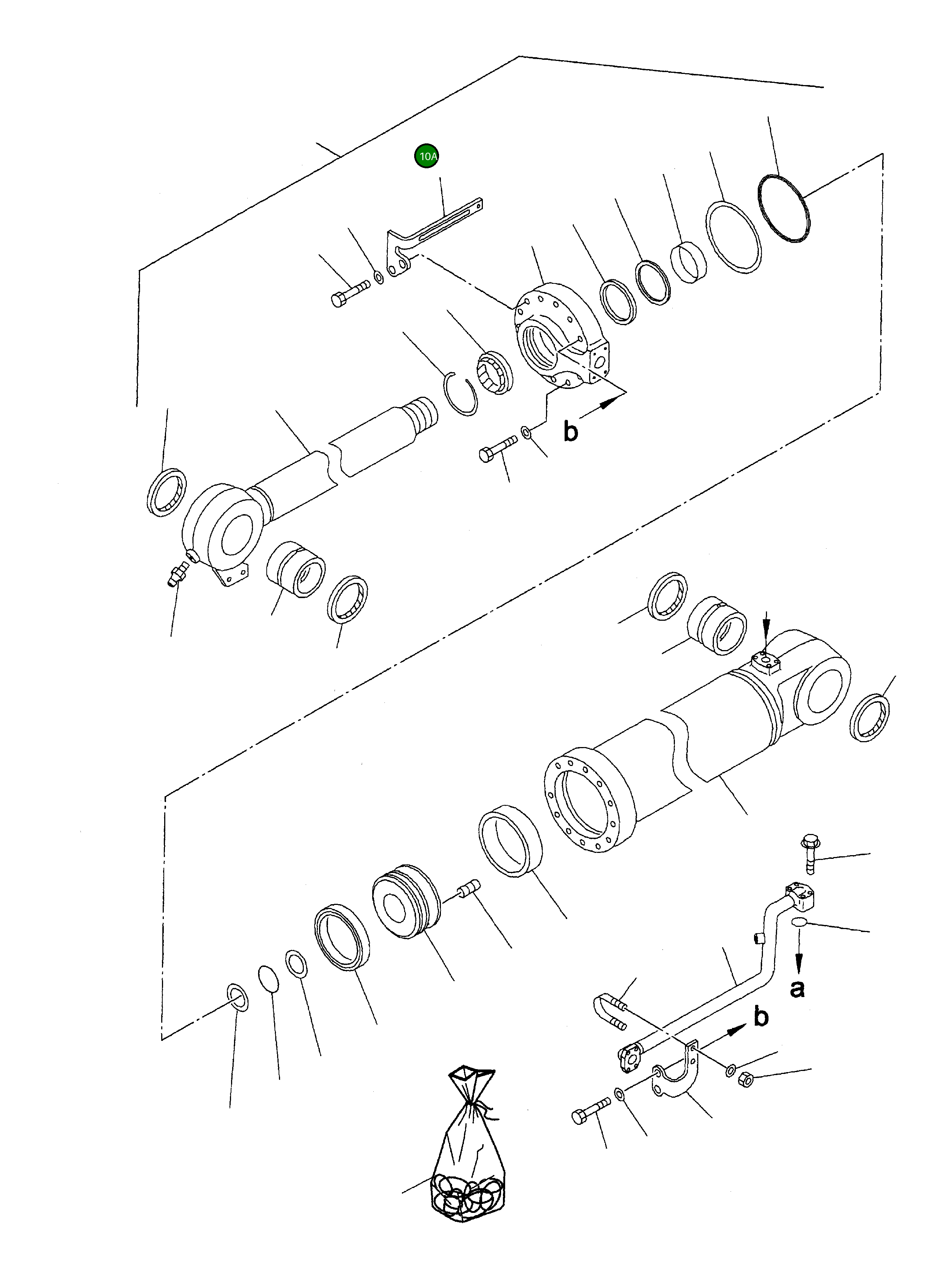 10A

b

a

b