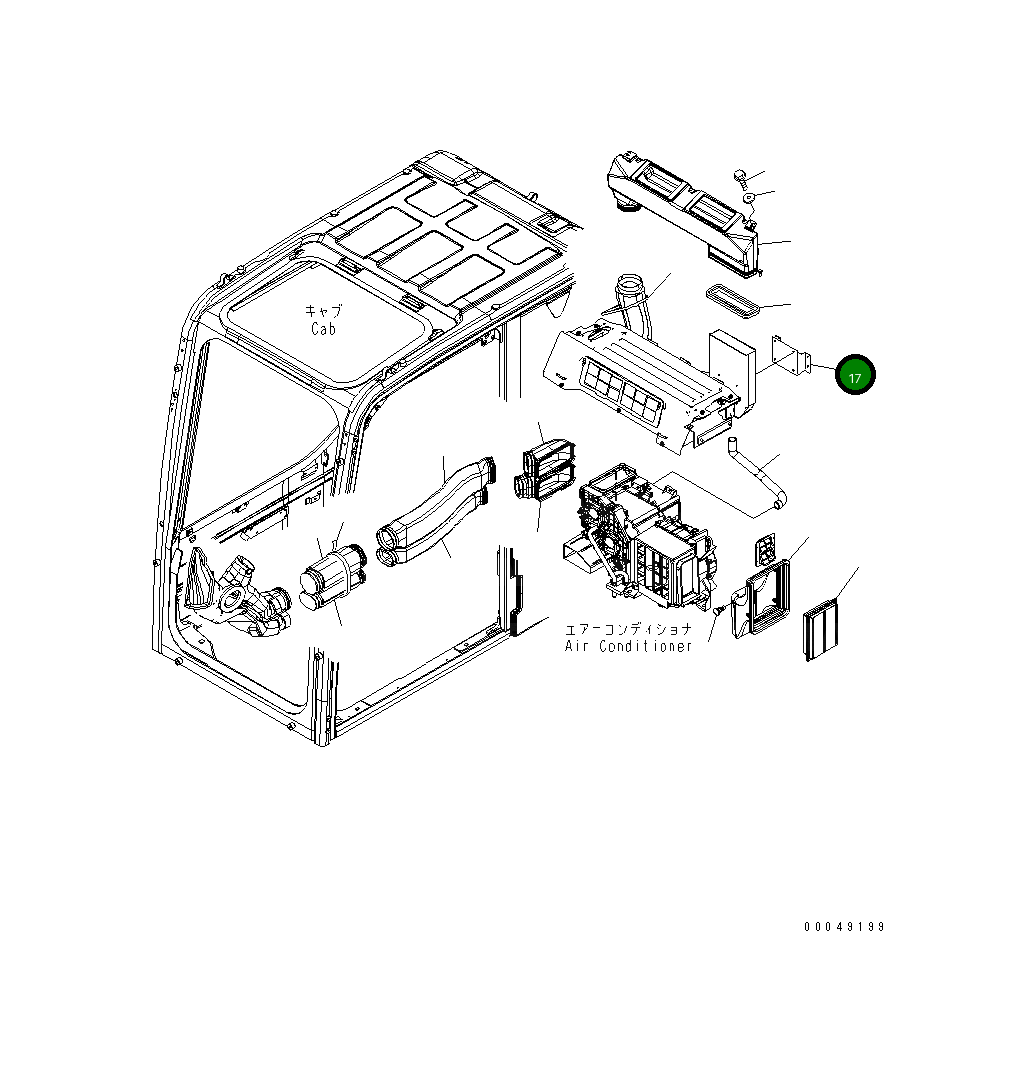 キャブ
Cab

17

エアーコンディショナ
Air Conditioner

00049199