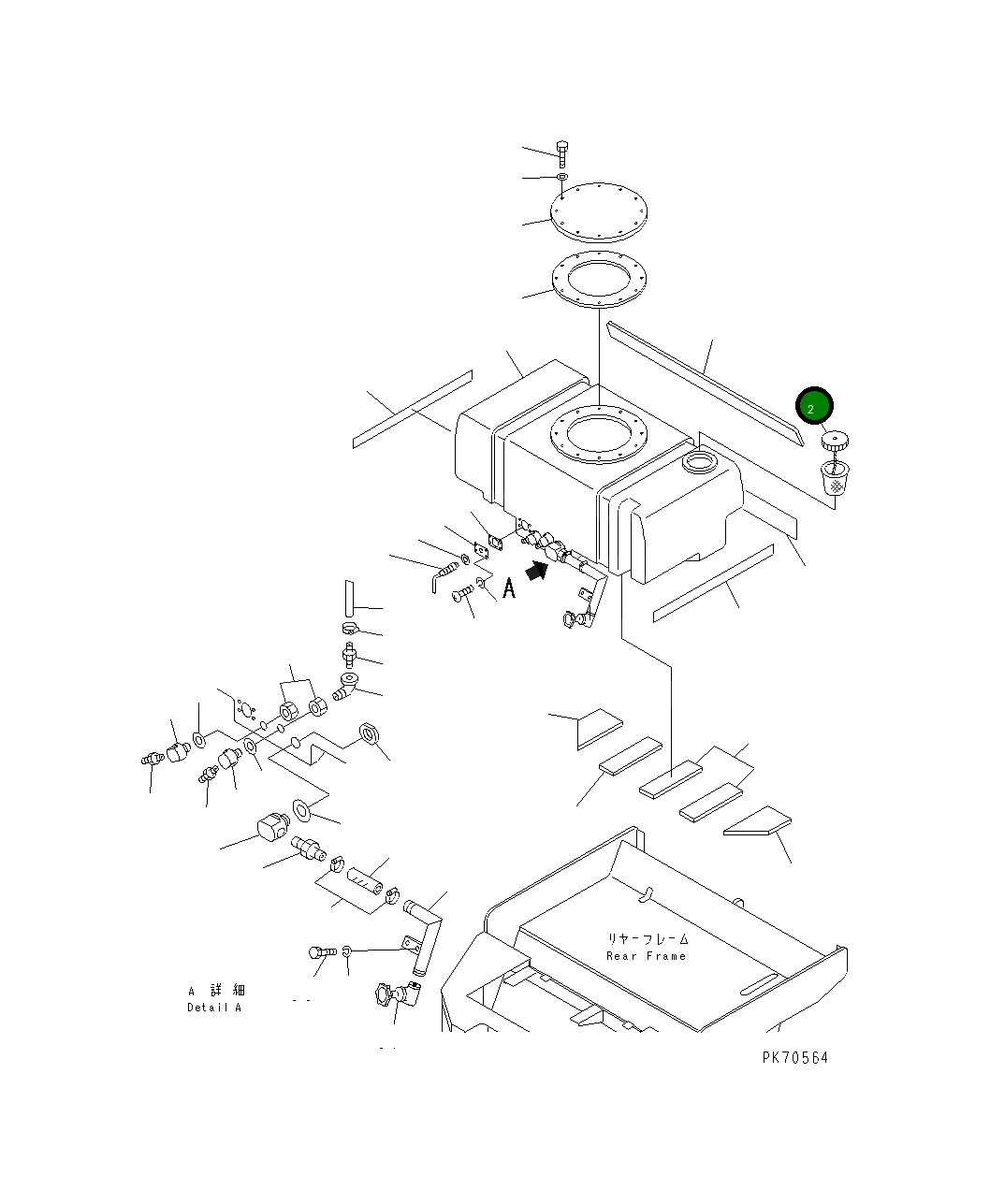 2

A

リヤーフレーム
Rear Frame

A 詳細
Detail A

PK70564