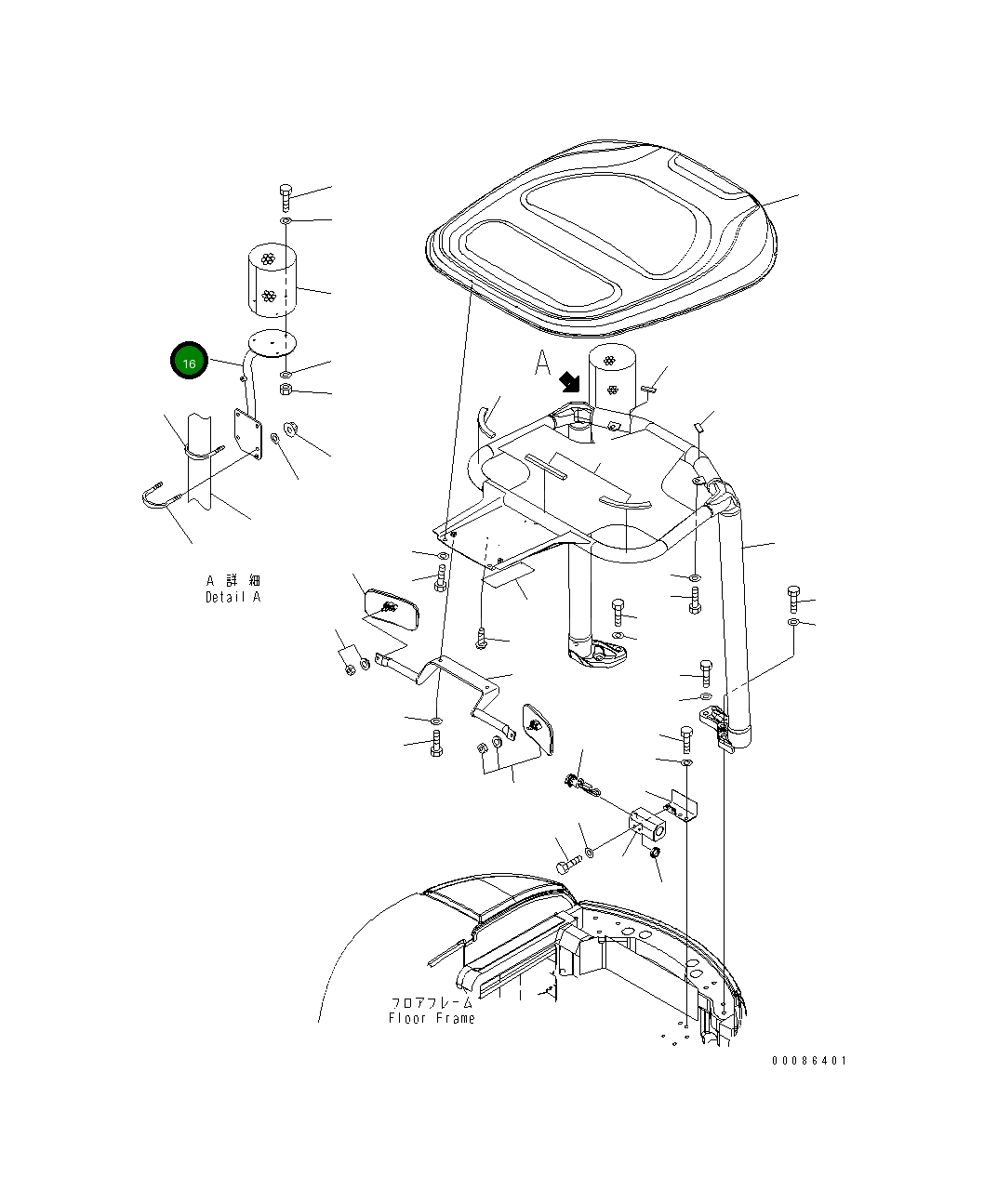 16

A

A 詳 細
Detail A

フロアフレーム
Floor Frame

00086401