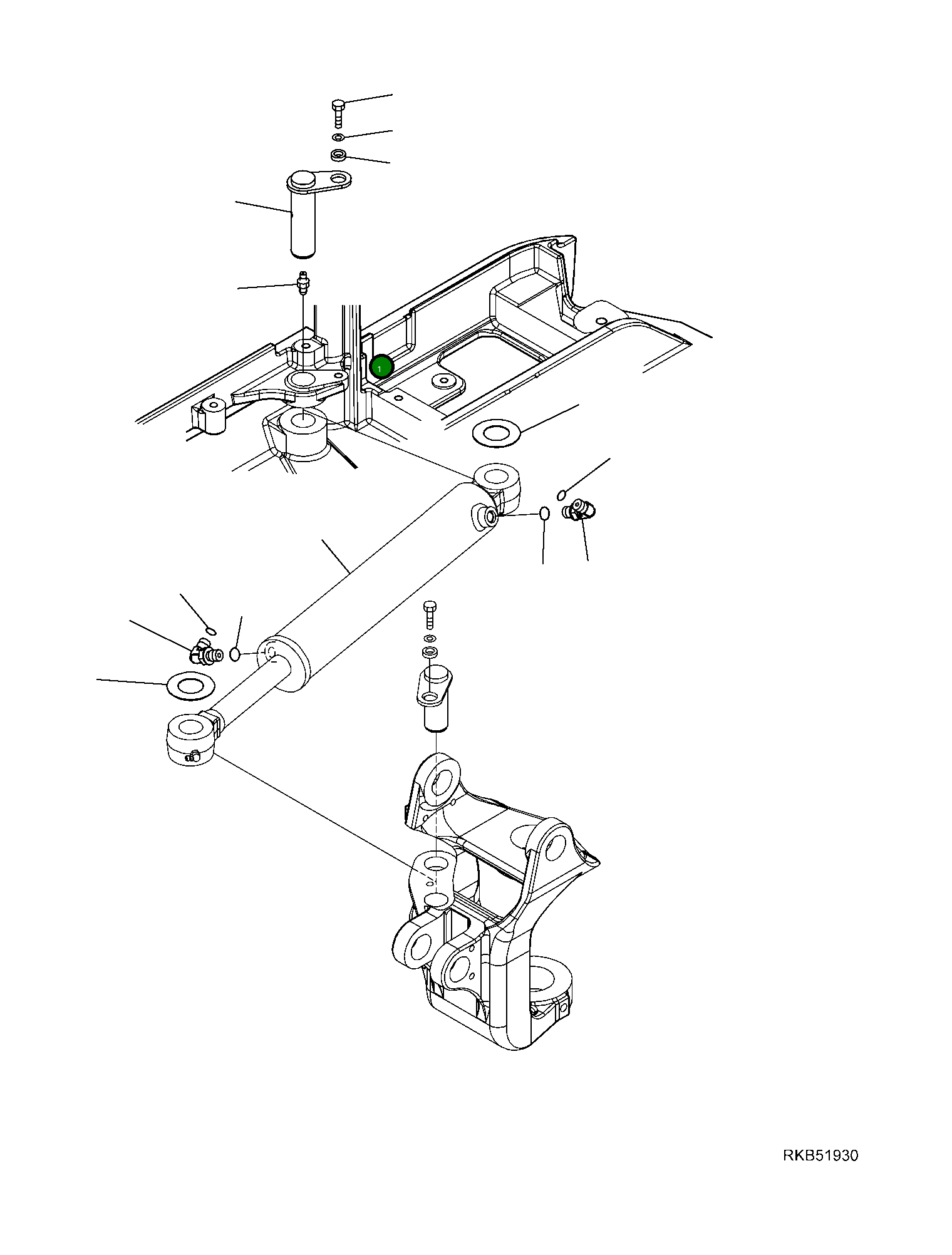 1

RKB51930