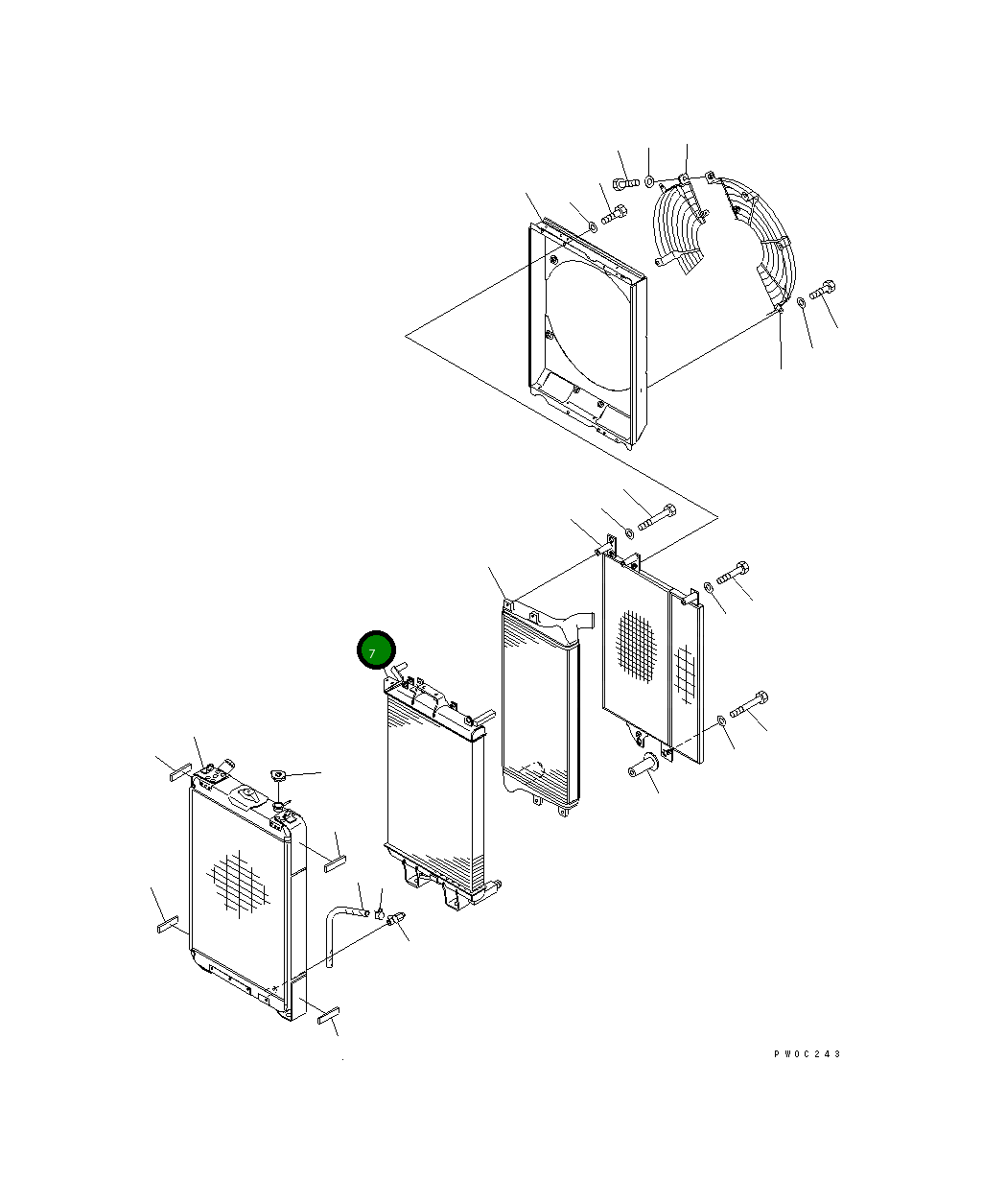 7

PW0C243