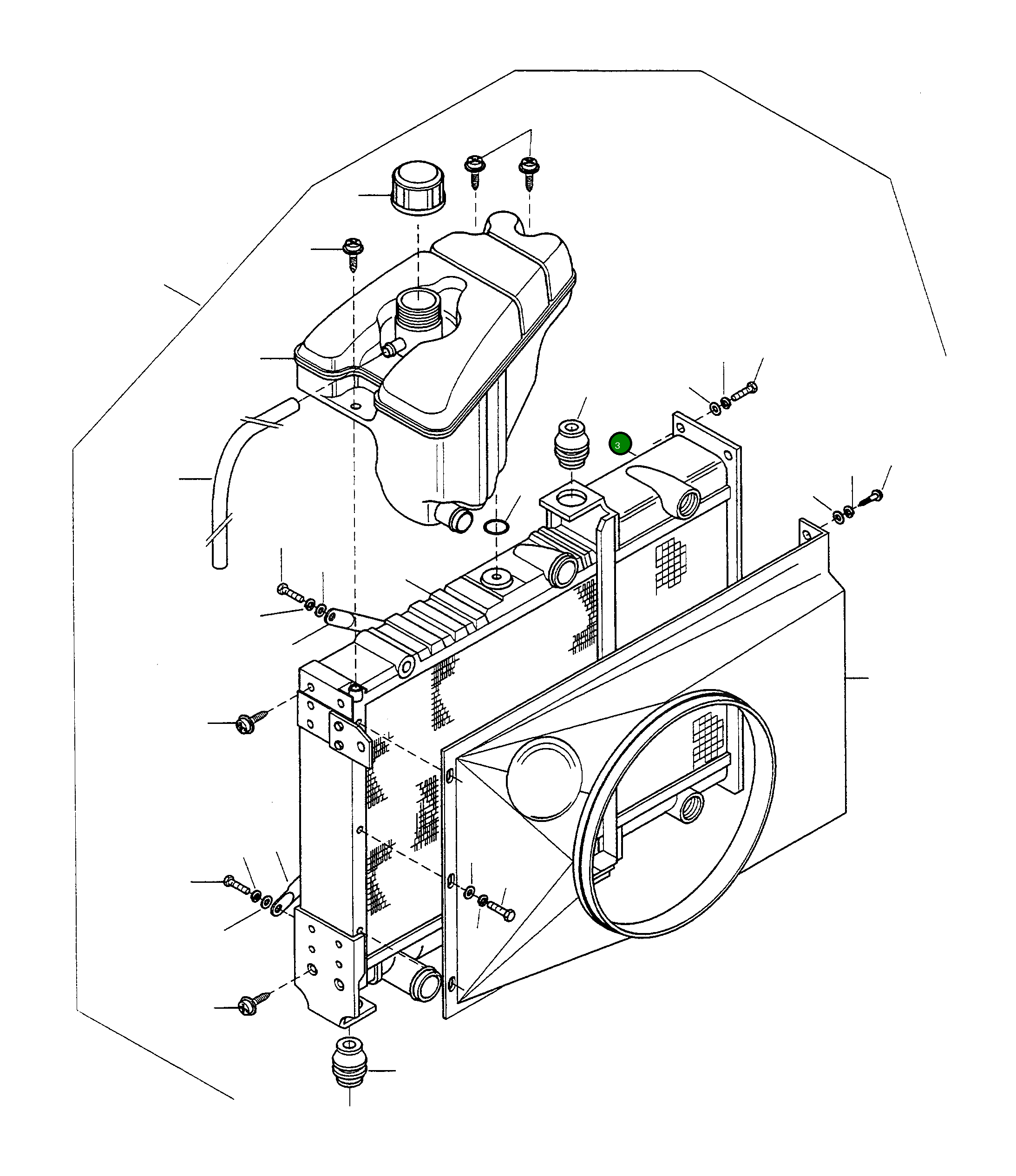 3