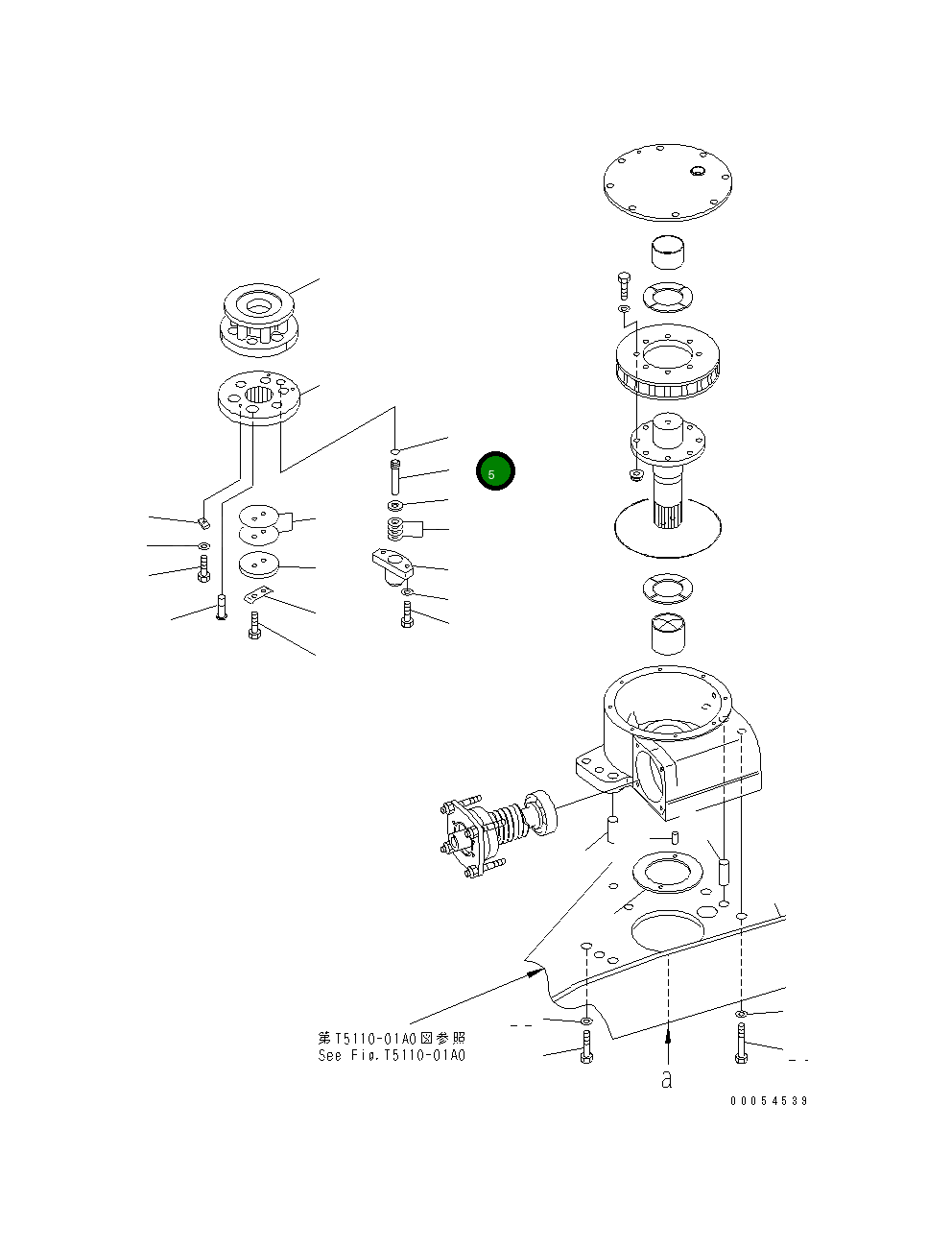 5

第T5110-01A0図参照
See Fig.T5110-01A0

a

00054539