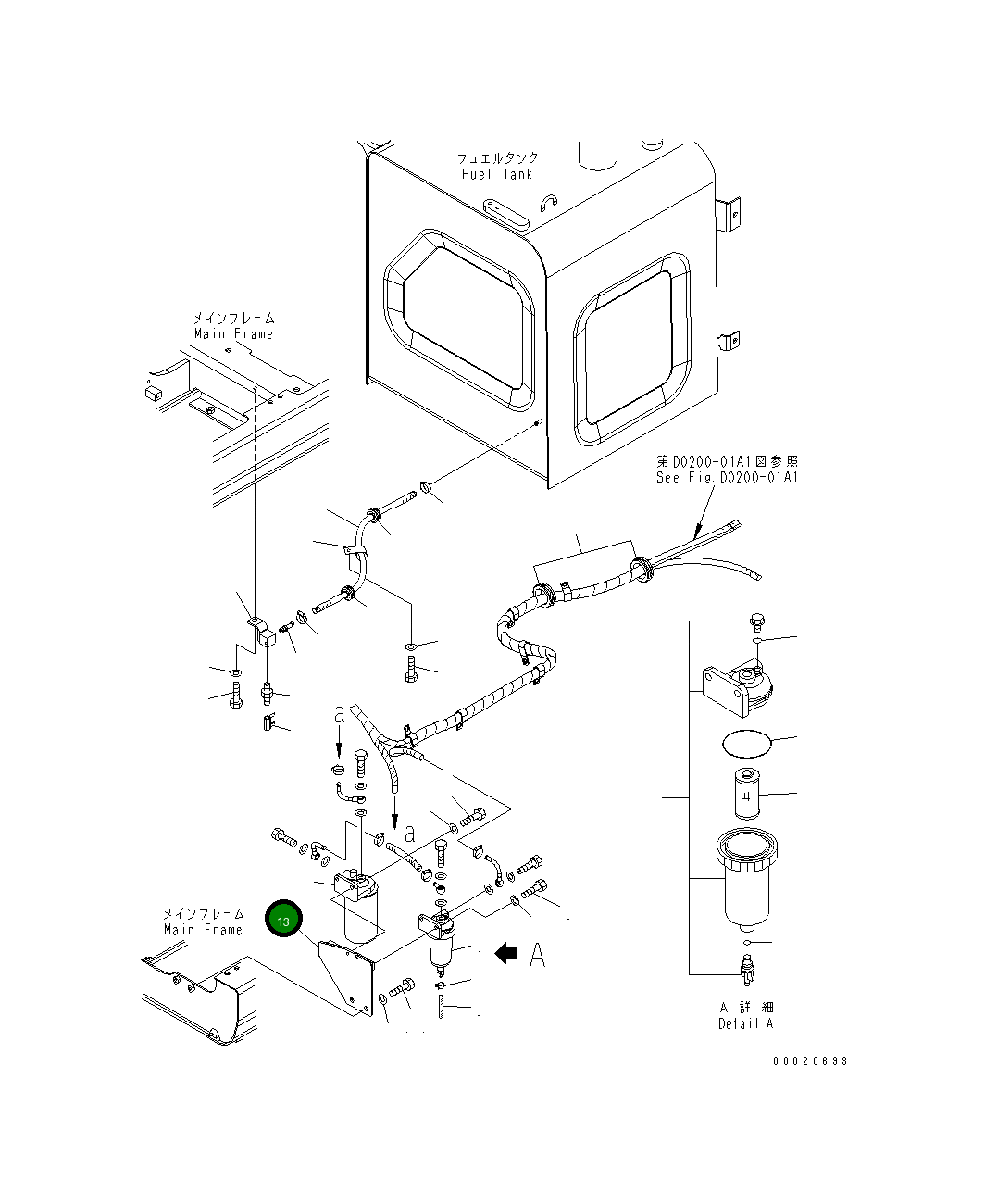 フュエルタンク
Fuel Tank

メインフレーム
Main Frame

第D0200-01A1図参照
See Fig.D0200-01A1

a

a

メインフレーム
Main Frame

13

A

A 詳細
Detail A

00020693