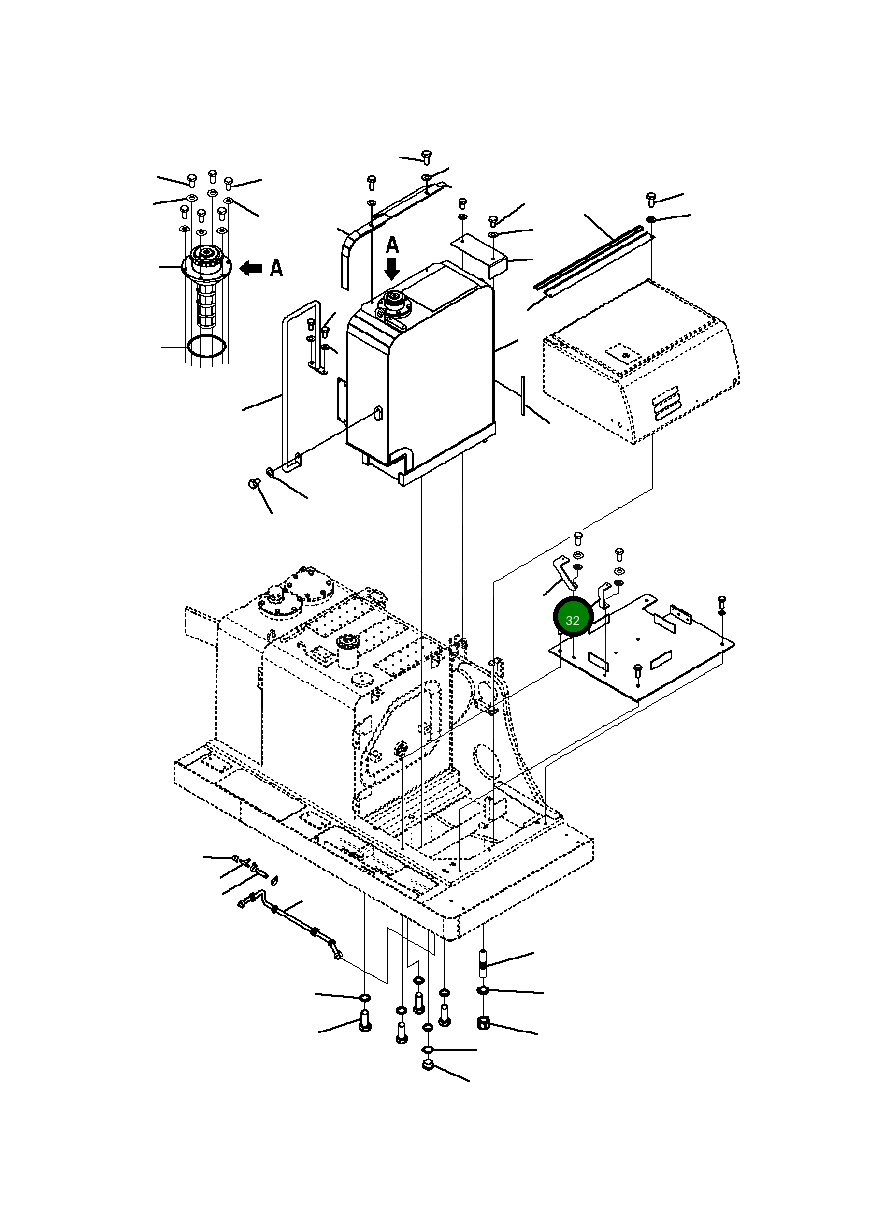 A
A
32