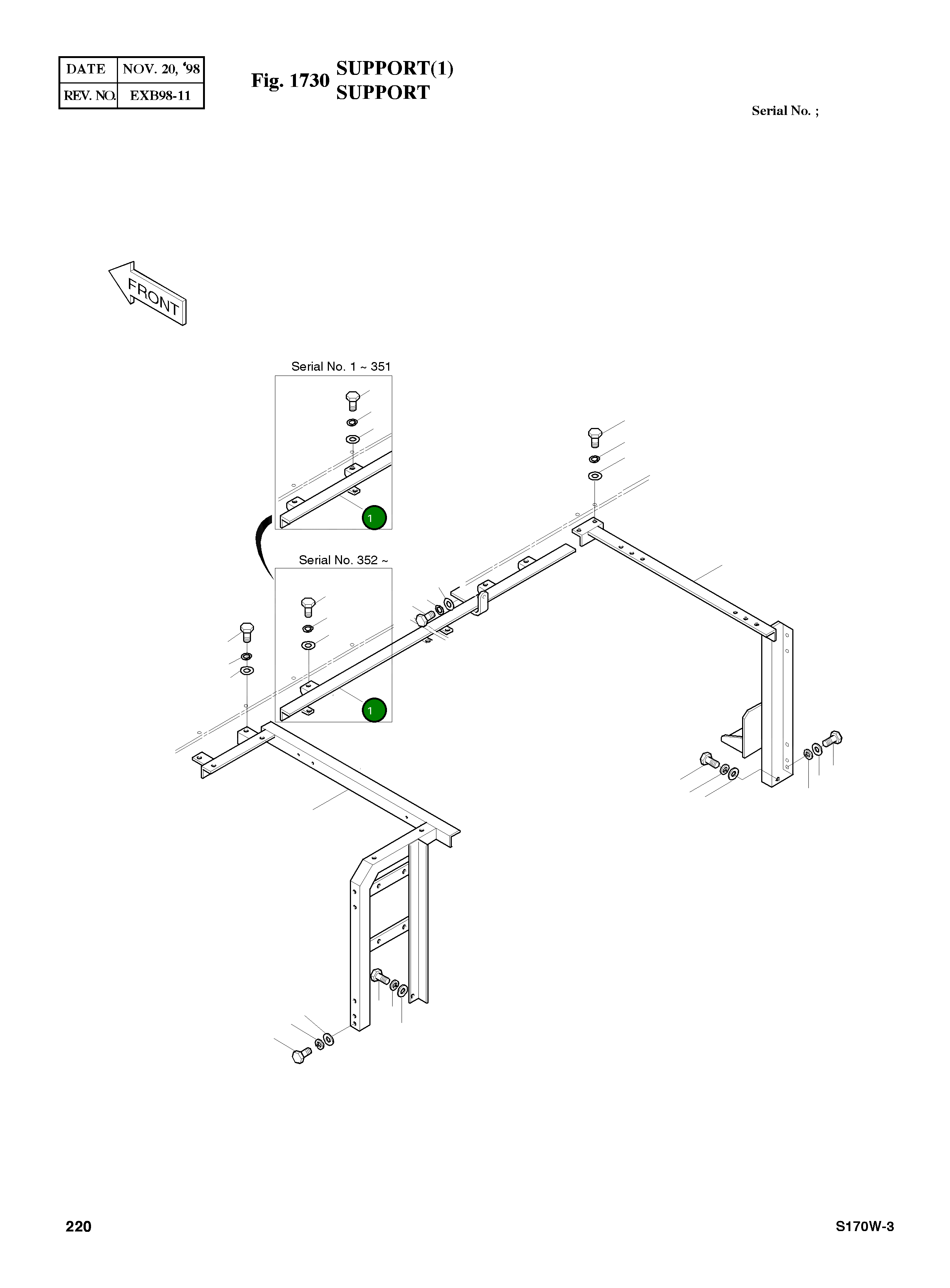 | DATE | NOV. 20, '98 |
|---|---|
| REV. NO. | EXB98-11 |

Fig. 1730 SUPPORT(1)
SUPPORT

Serial No. ;

FRONT

Serial No. 1 ~ 351

1

Serial No. 352 ~

1

220

S170W-3