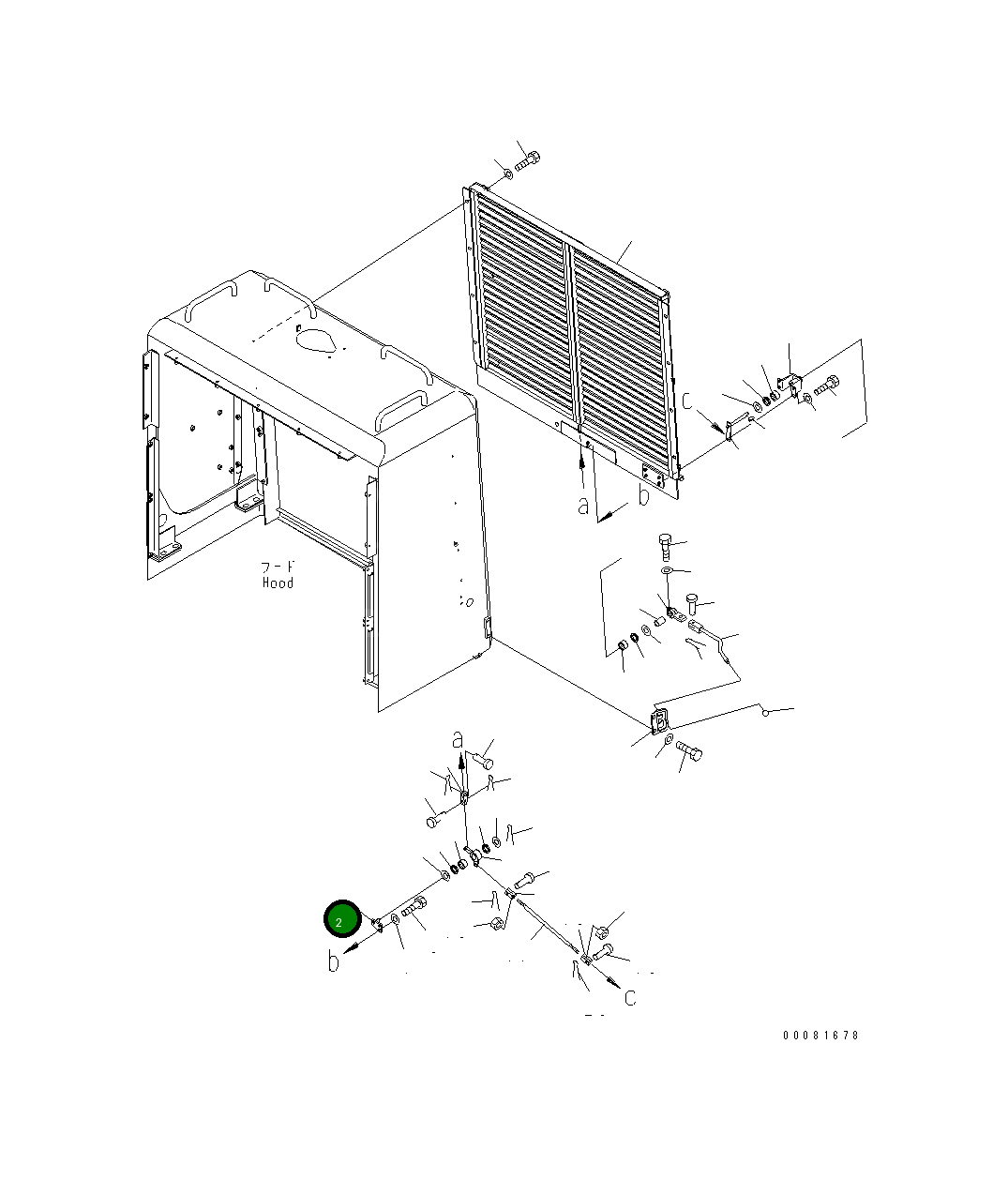 c
a
b
フード
Hood
a
2
b
c
00081678