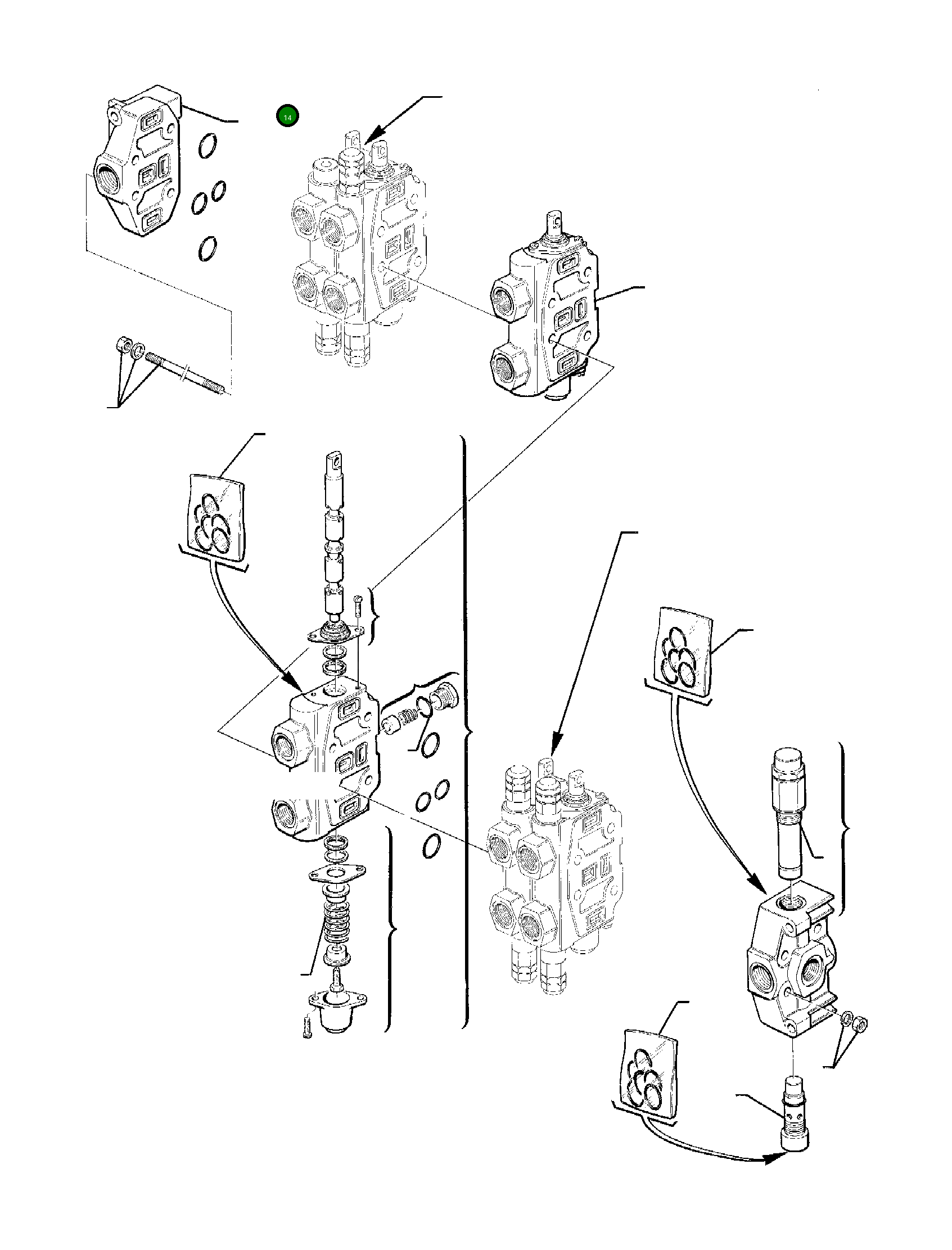 14