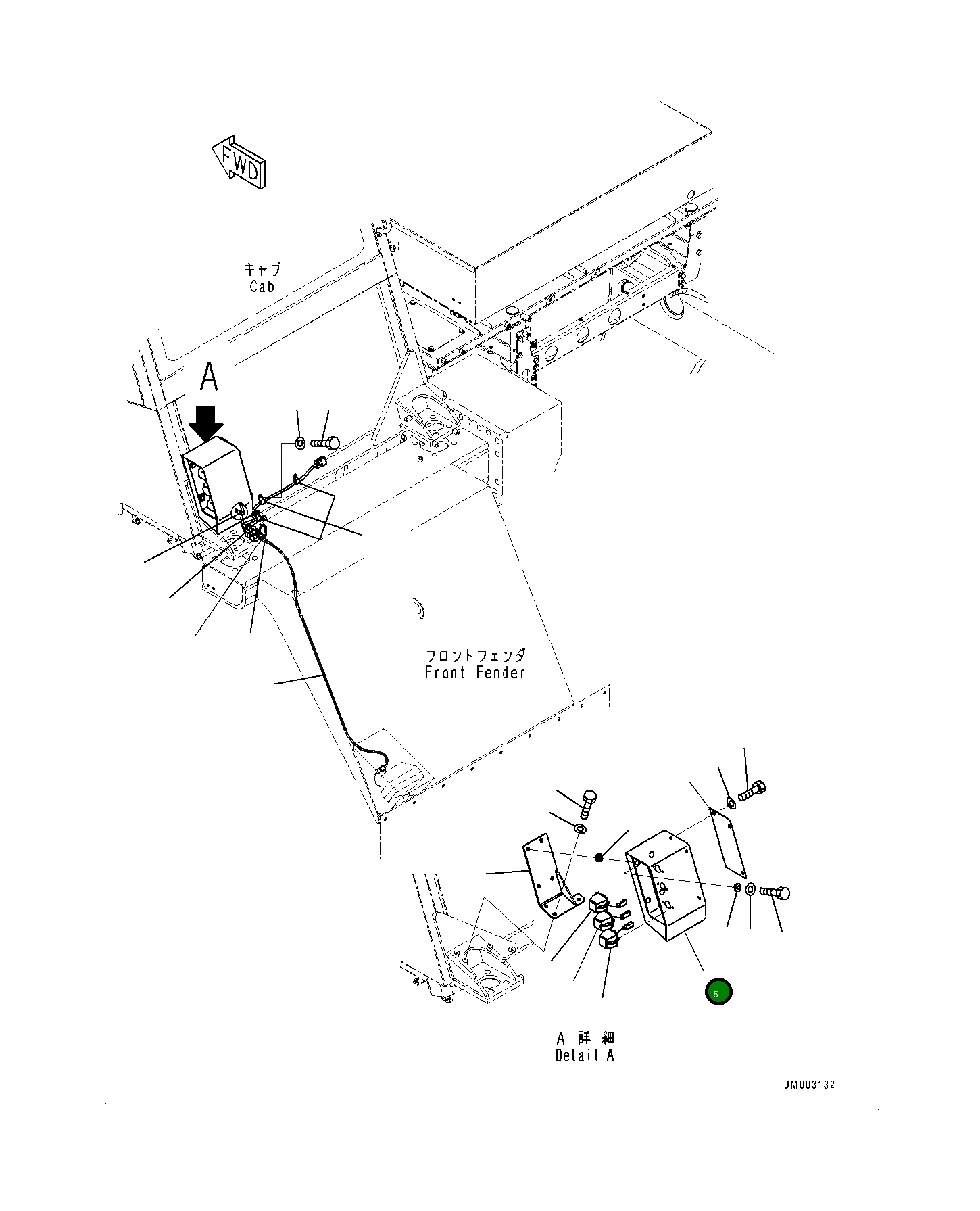 FWD

キャブ
Cab

A

フロントフェンダ
Front Fender

5

A 詳細
Detail A

JM003132