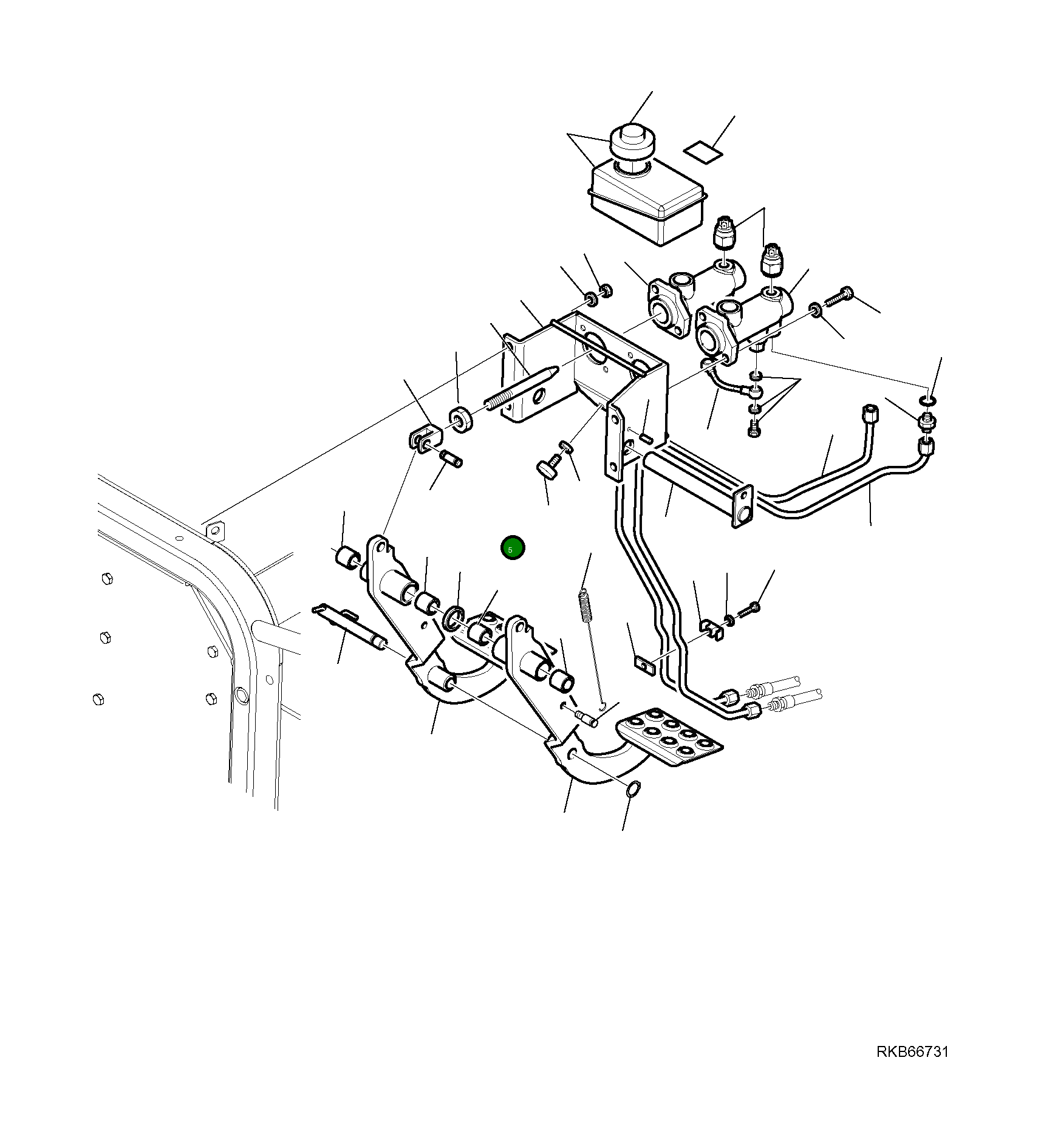 5

RKB66731