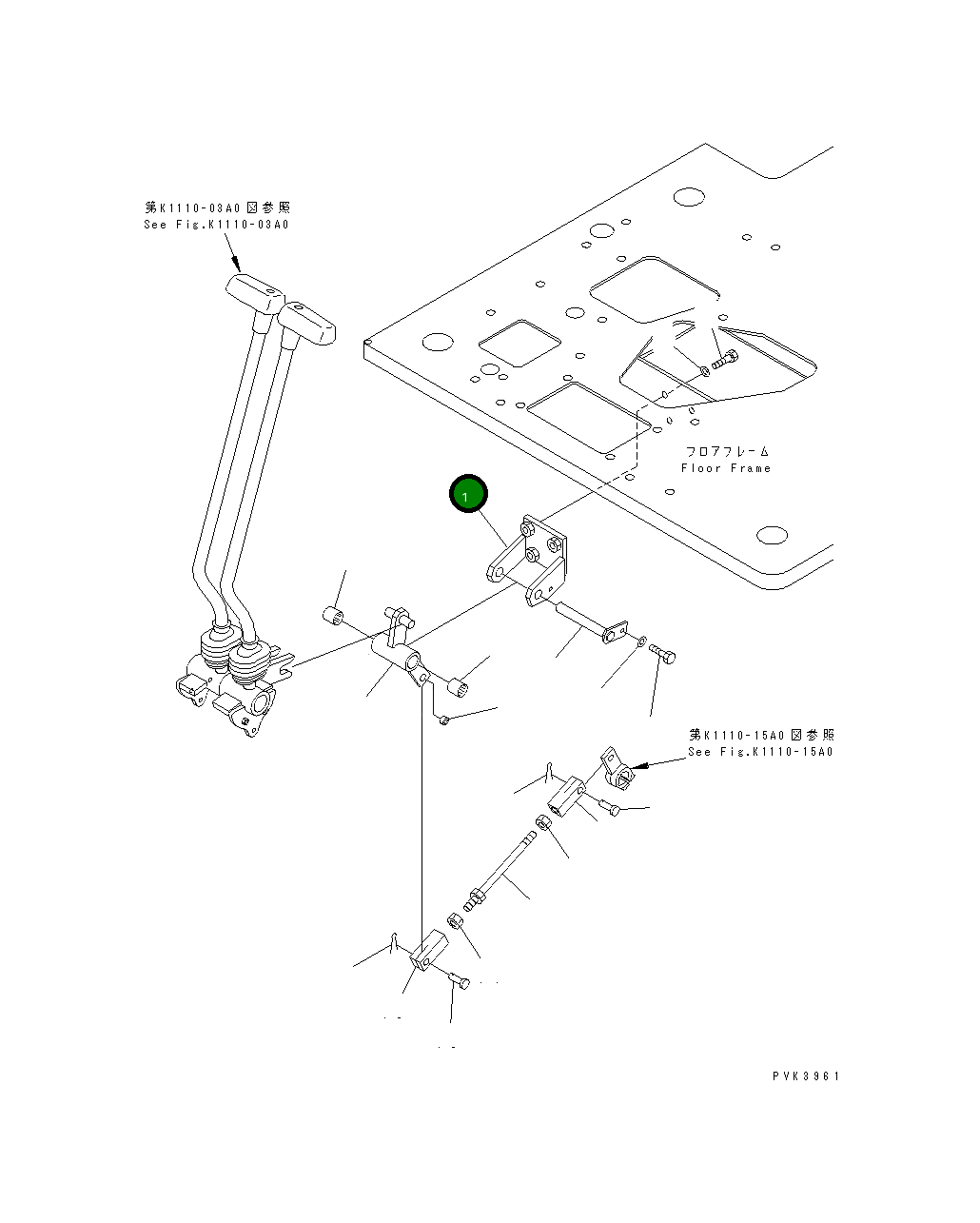 第K1110-03A0図参照
See Fig.K1110-03A0

フロアフレーム
Floor Frame

1

第K1110-15A0図参照
See Fig.K1110-15A0

PVK3961