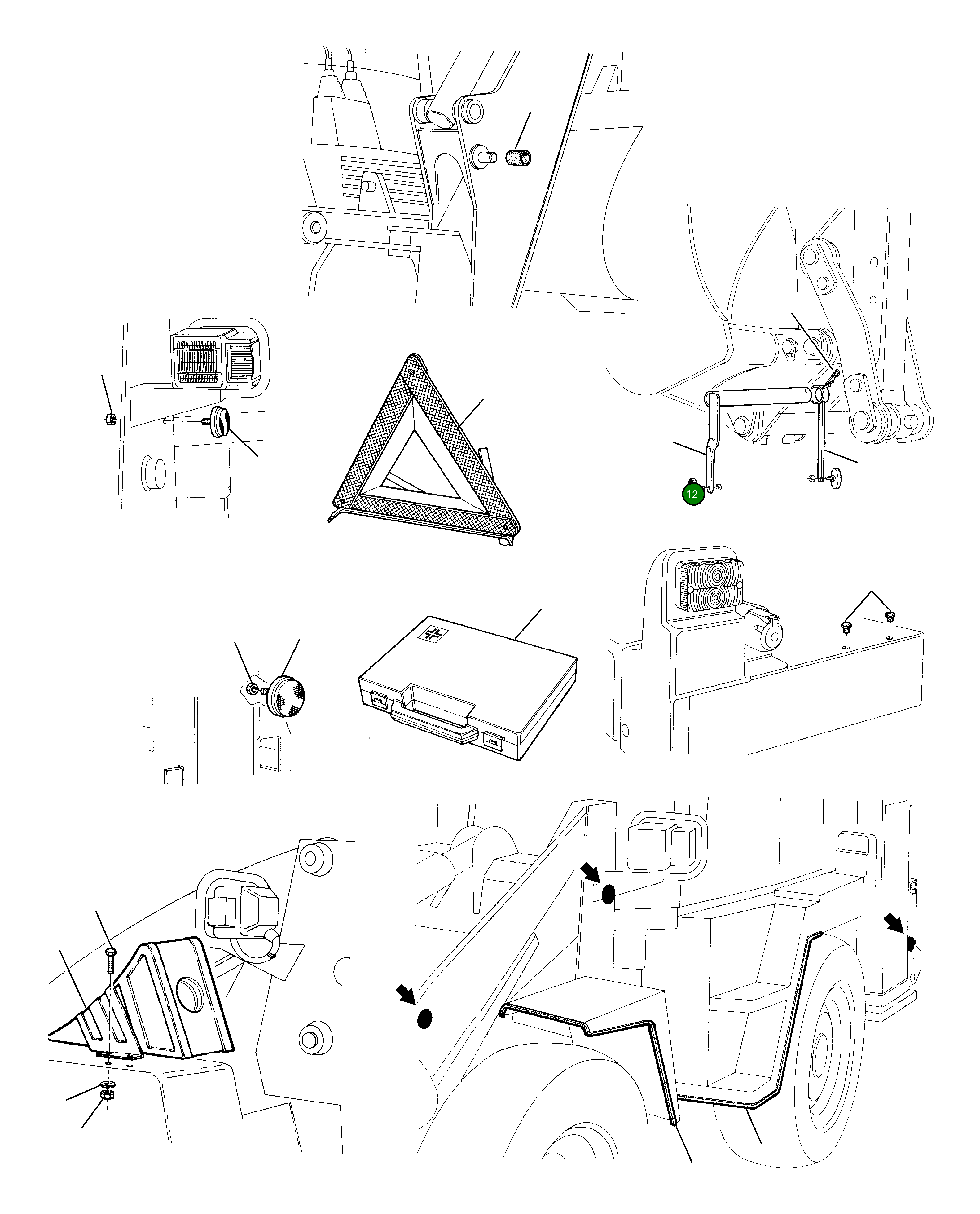 12