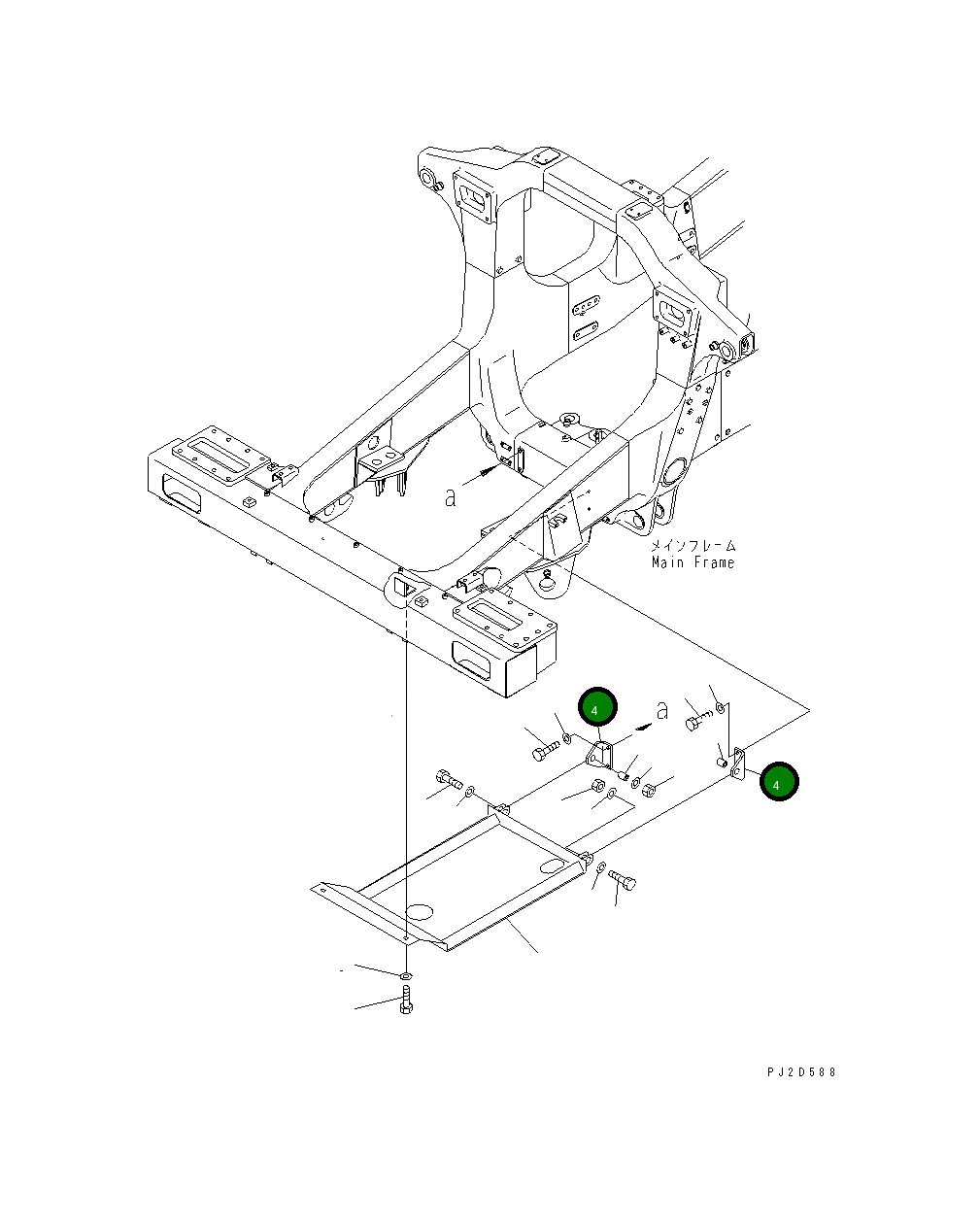 a

メインフレーム
Main Frame

4

a

4

PJ2D588