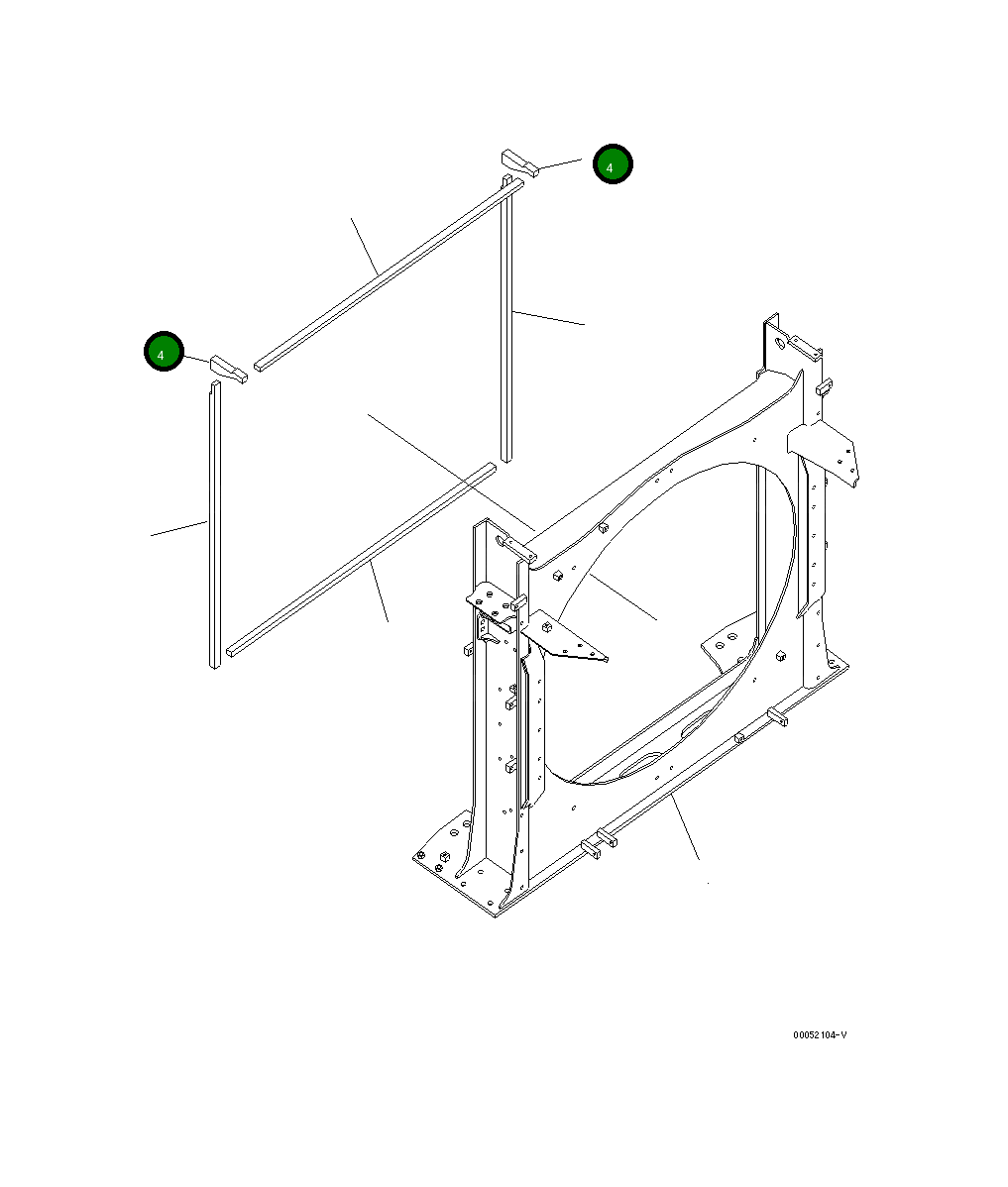 4

4

00052104-V