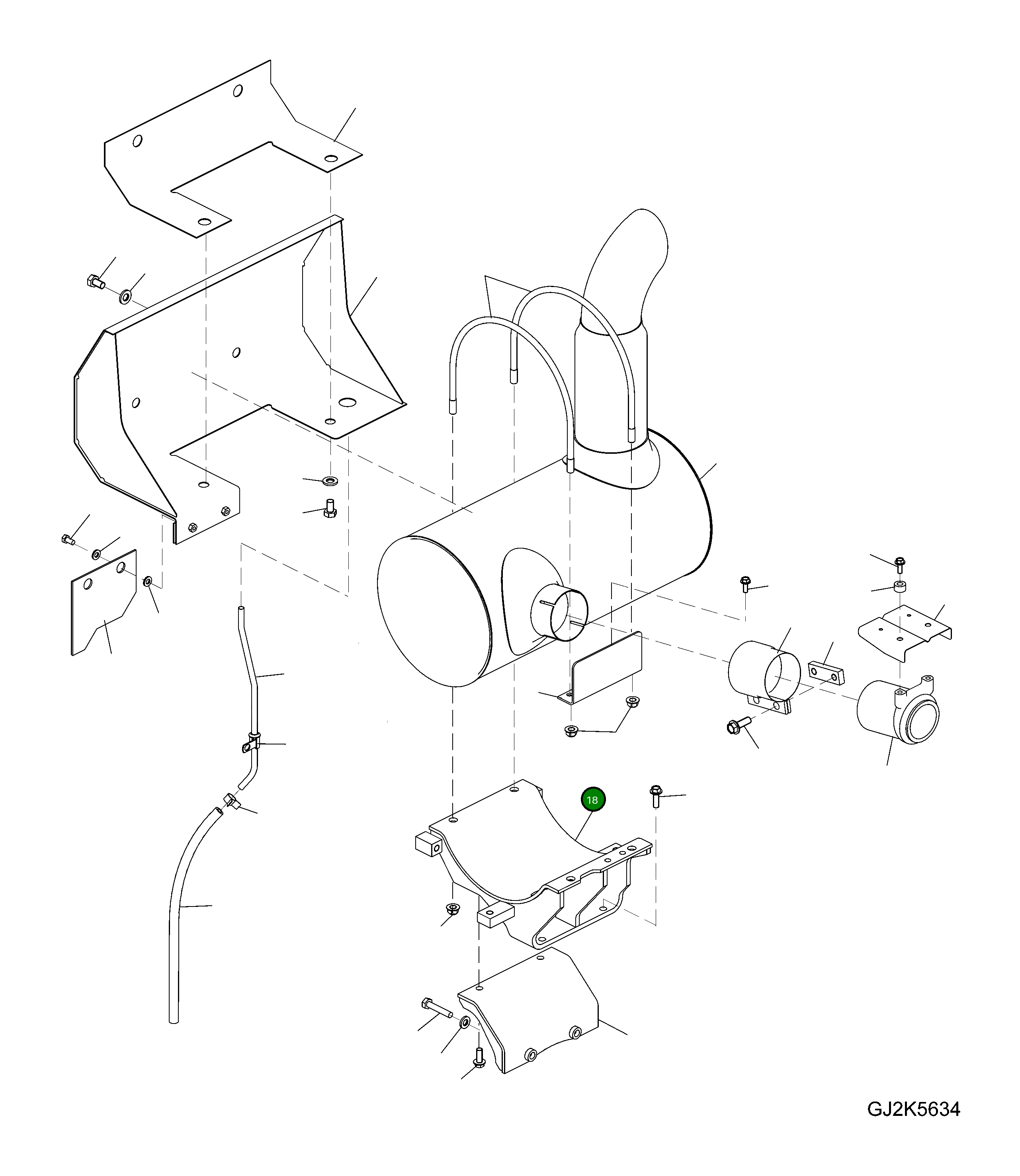 18

GJ2K5634