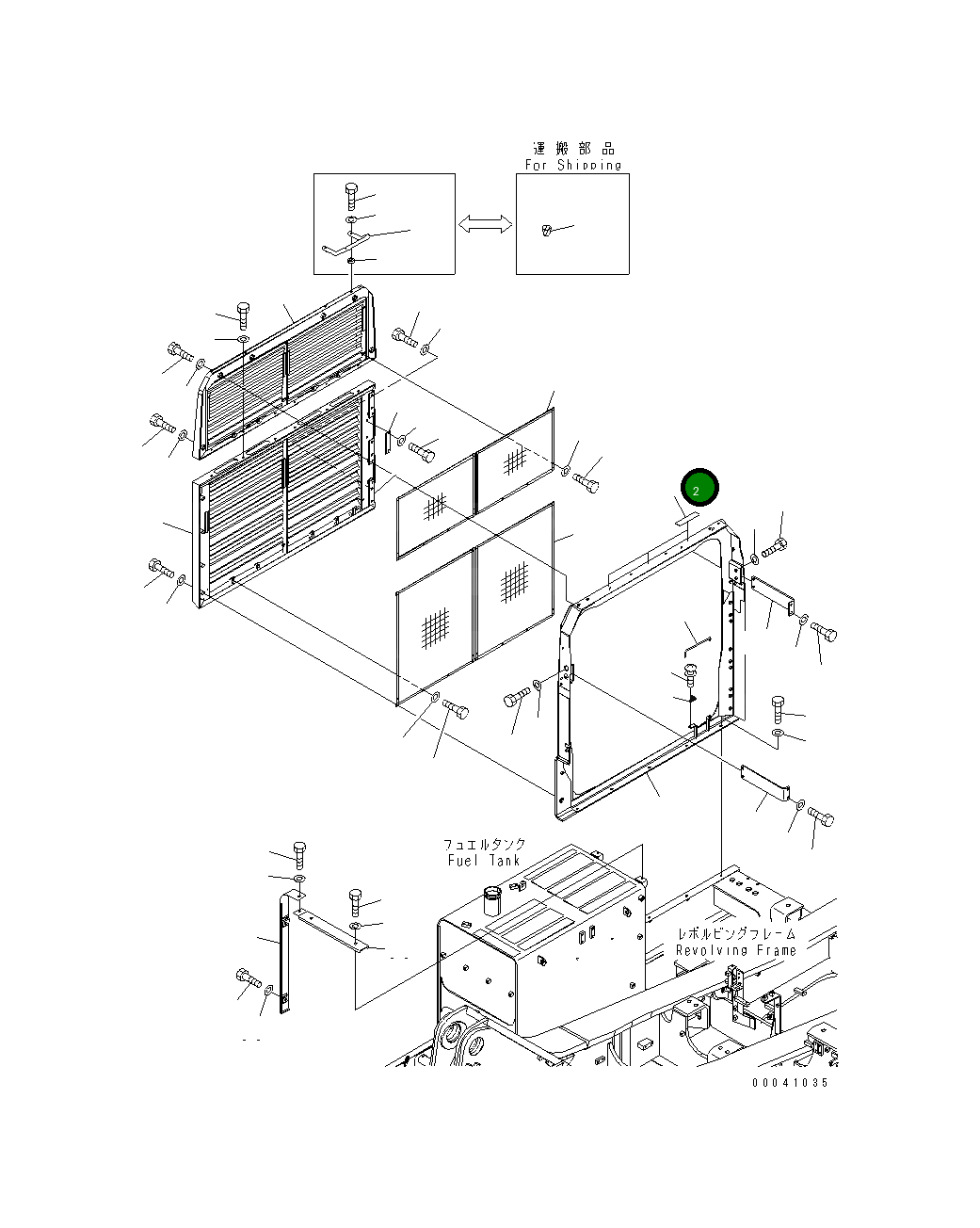 運搬部品
For Shipping

2

フュエルタンク
Fuel Tank

レボルビングフレーム
Revolving Frame

00041035