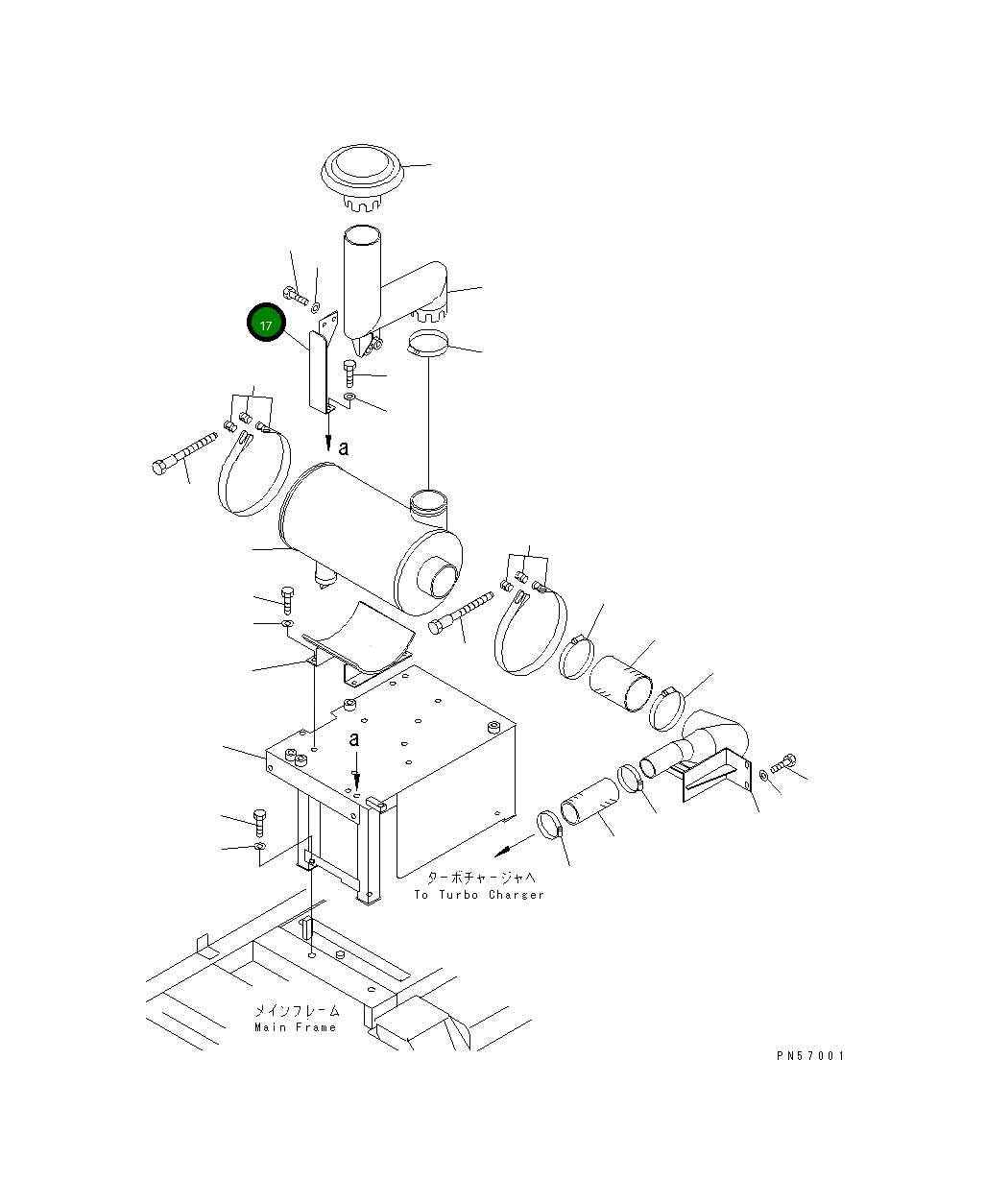 17

a

a

ターボチャージャへ
To Turbo Charger

メインフレーム
Main Frame

PN57001