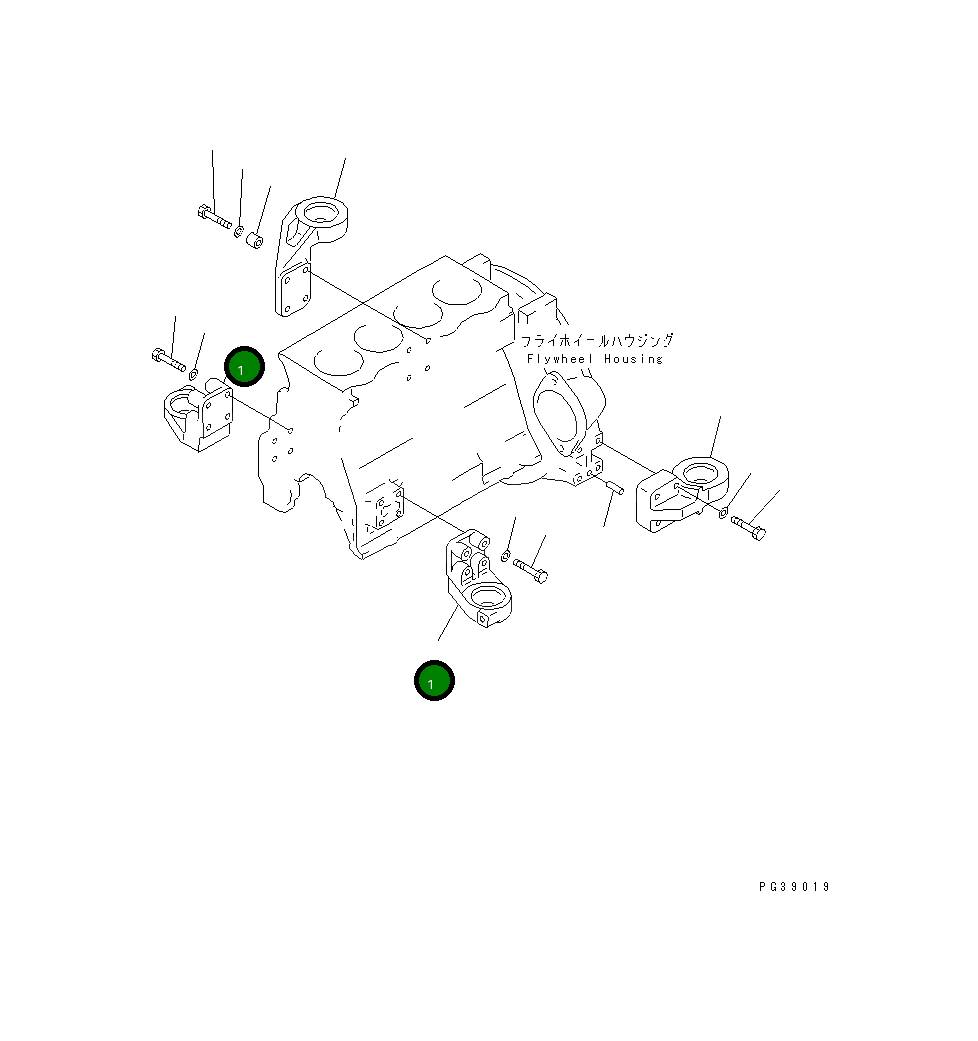 フライホイールハウジング
Flywheel Housing

1

1

PG39019