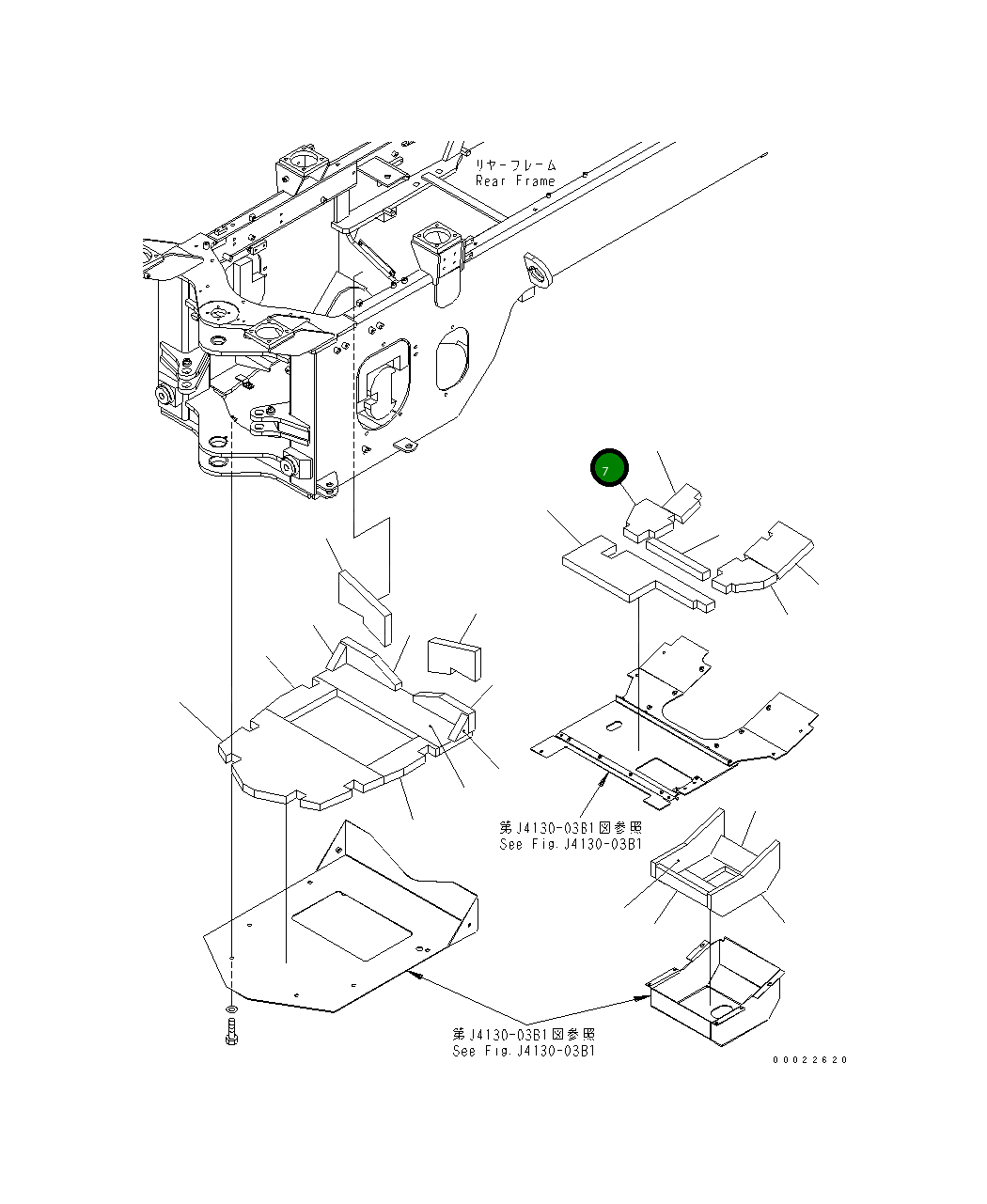 リヤーフレーム
Rear Frame

7

第J4130-03B1図参照
See Fig.J4130-03B1

第J4130-03B1図参照
See Fig.J4130-03B1

00022620