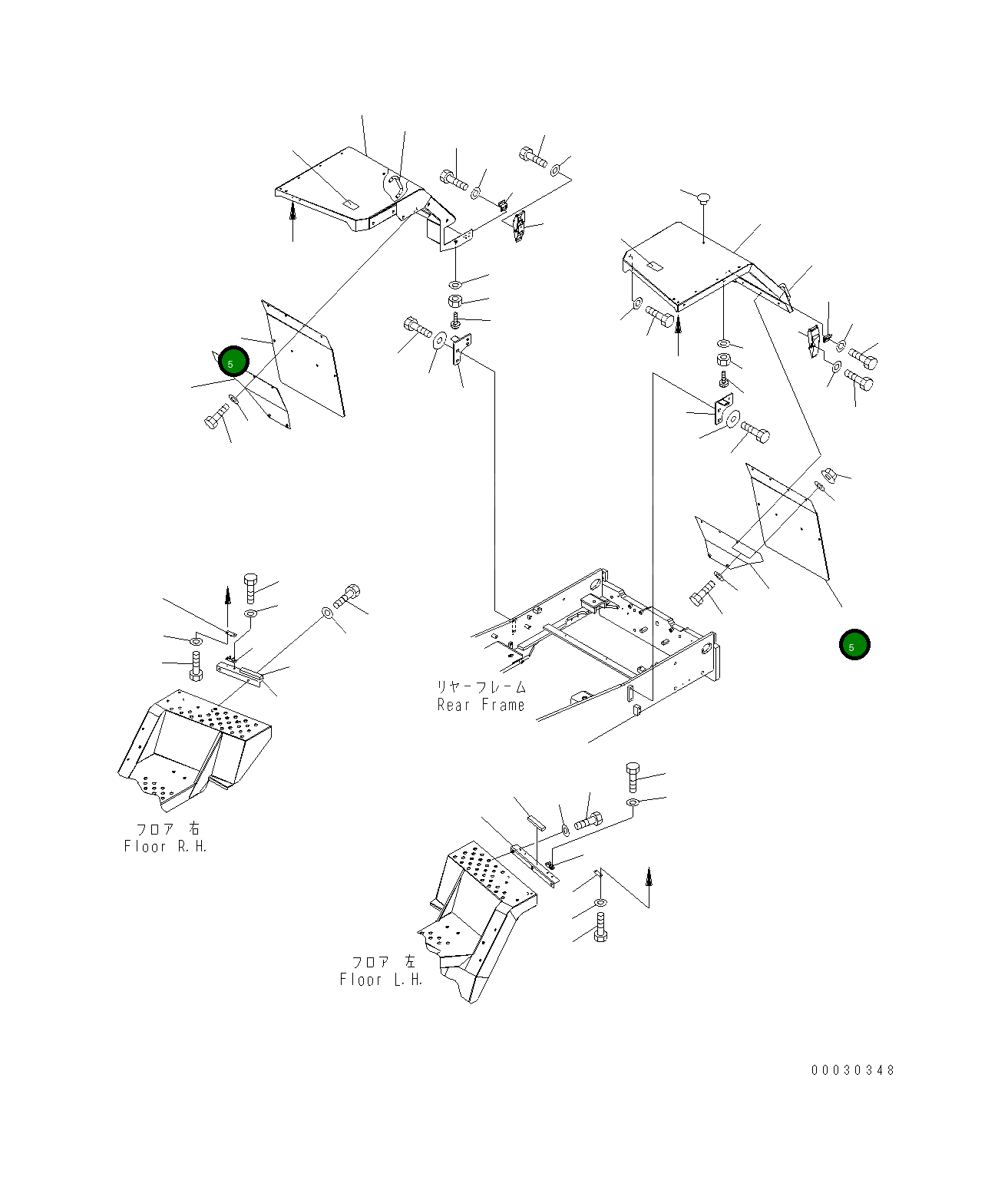 5

5

リヤーフレーム
Rear Frame

フロア 右
Floor R.H.

フロア 左
Floor L.H.

00030348