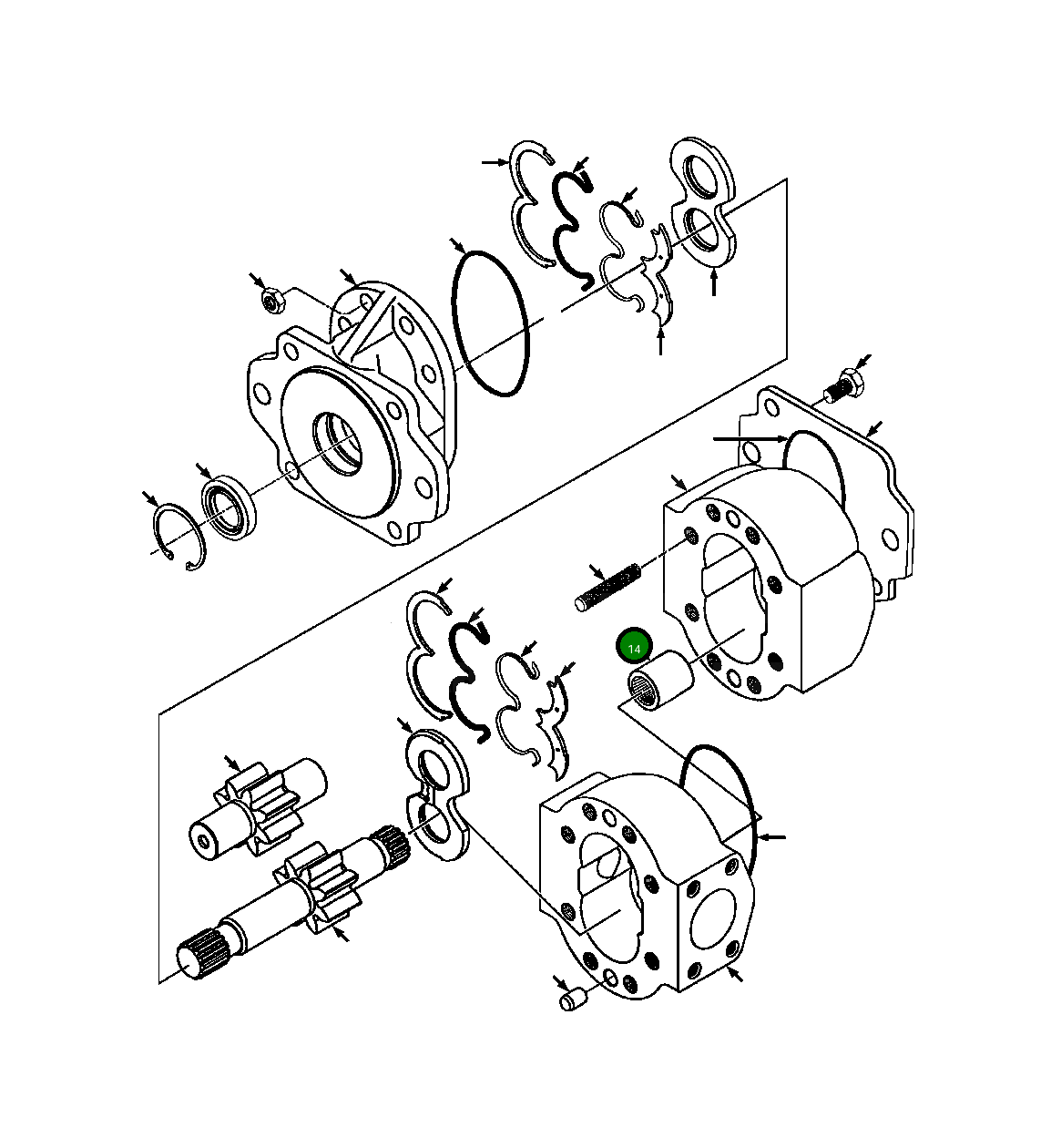 14