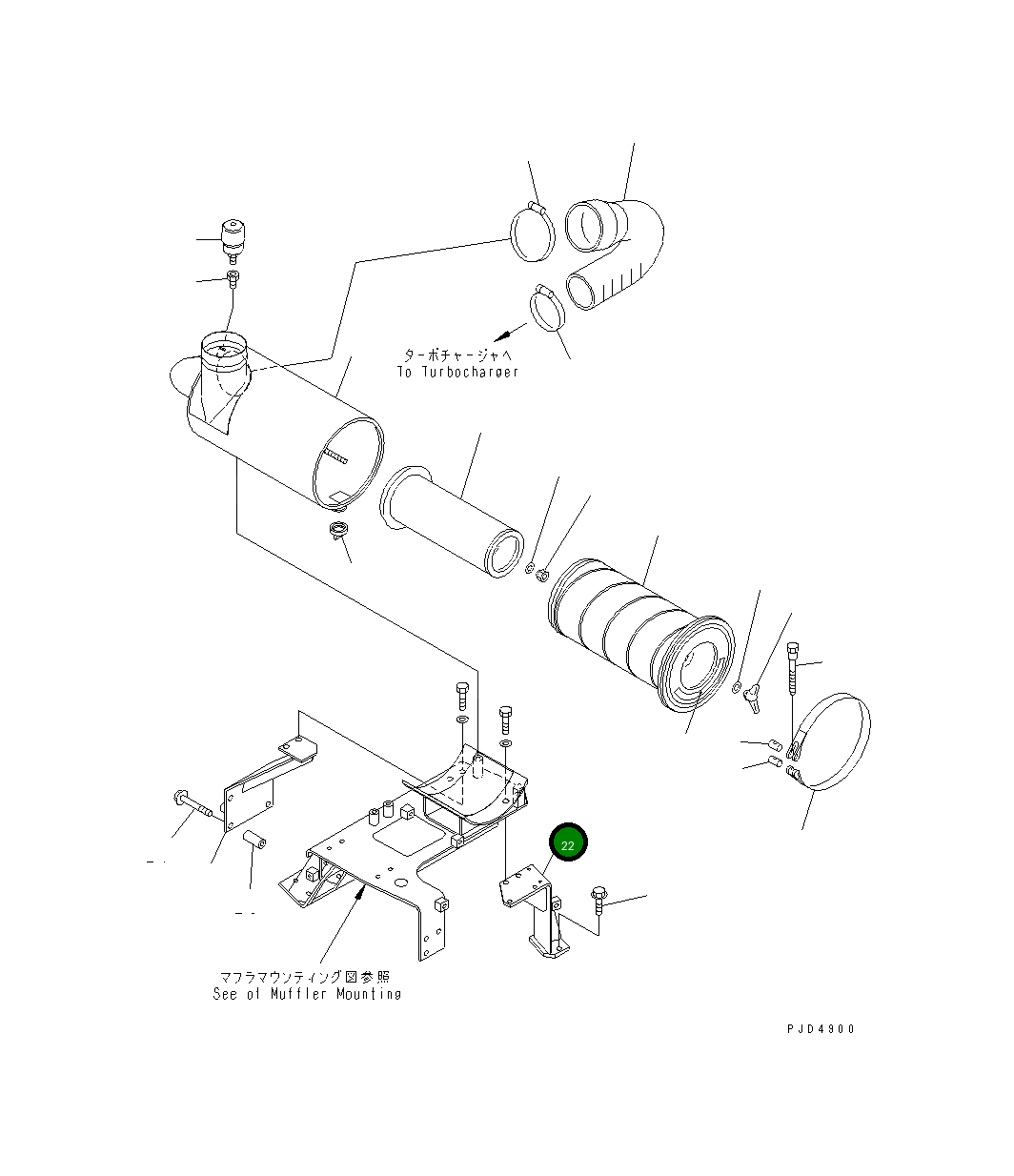 ターボチャージャへ
To Turbocharger

22

マフラマウンティング図参照
See of Muffler Mounting

PJD4900