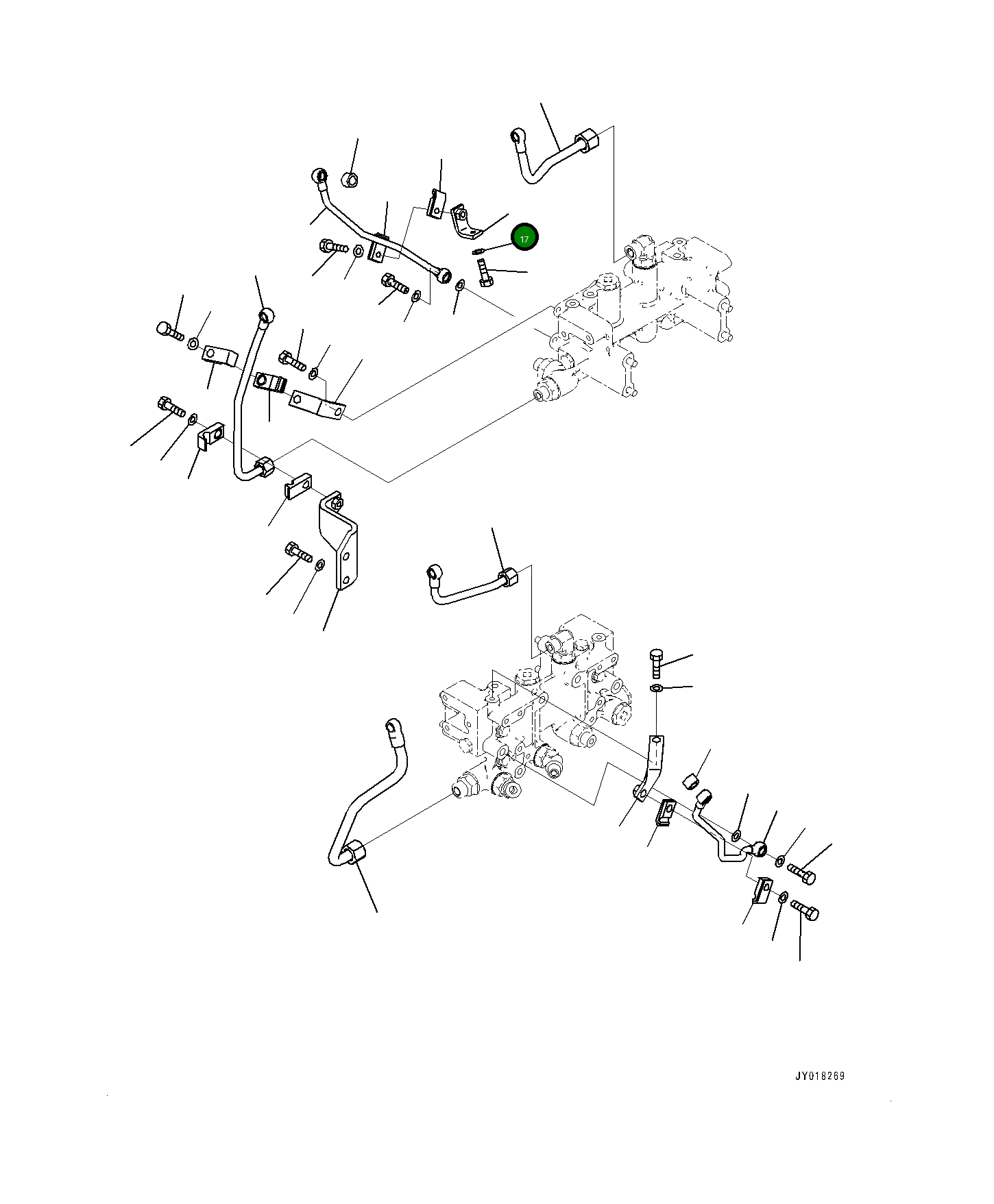 17

JY018269