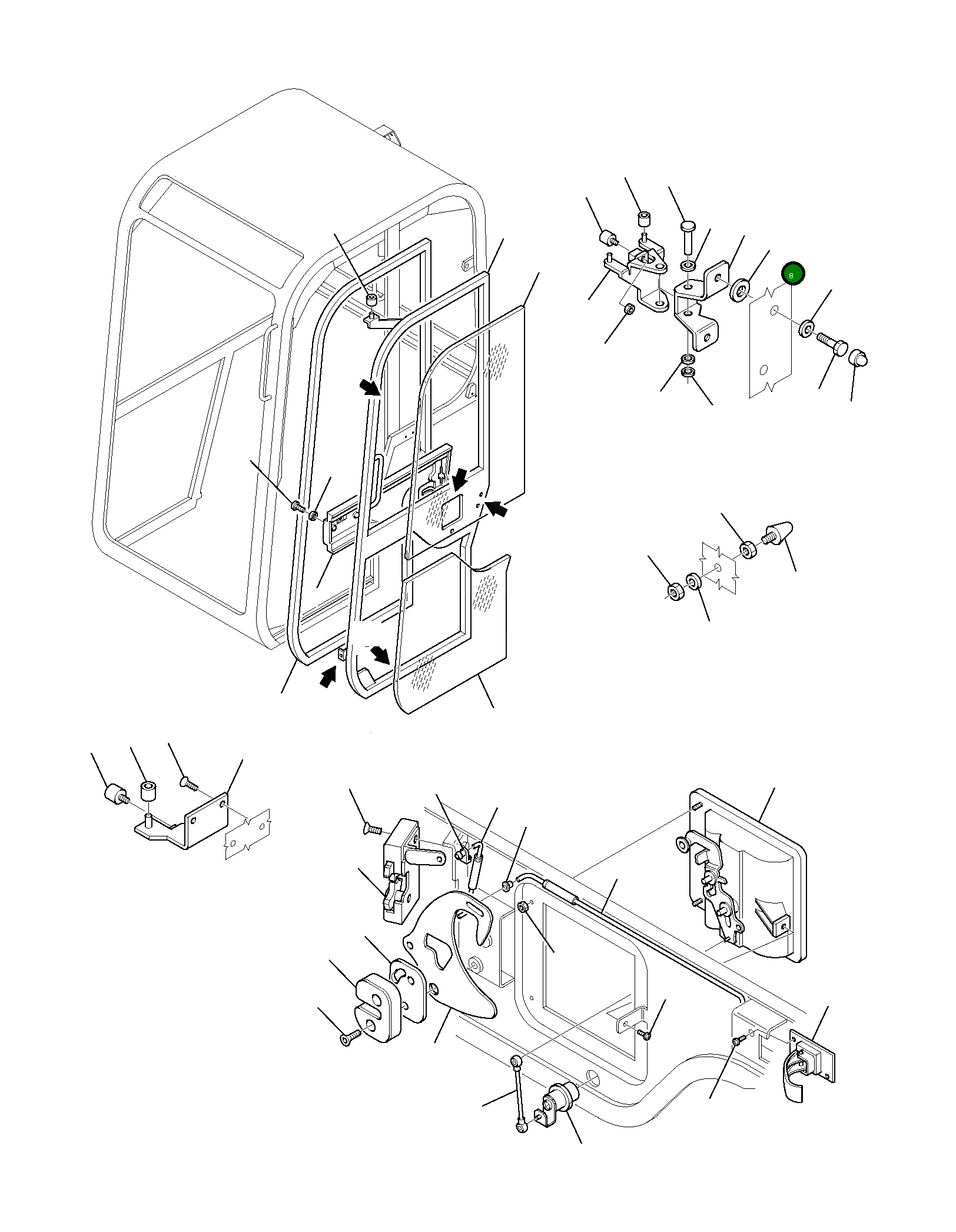 8