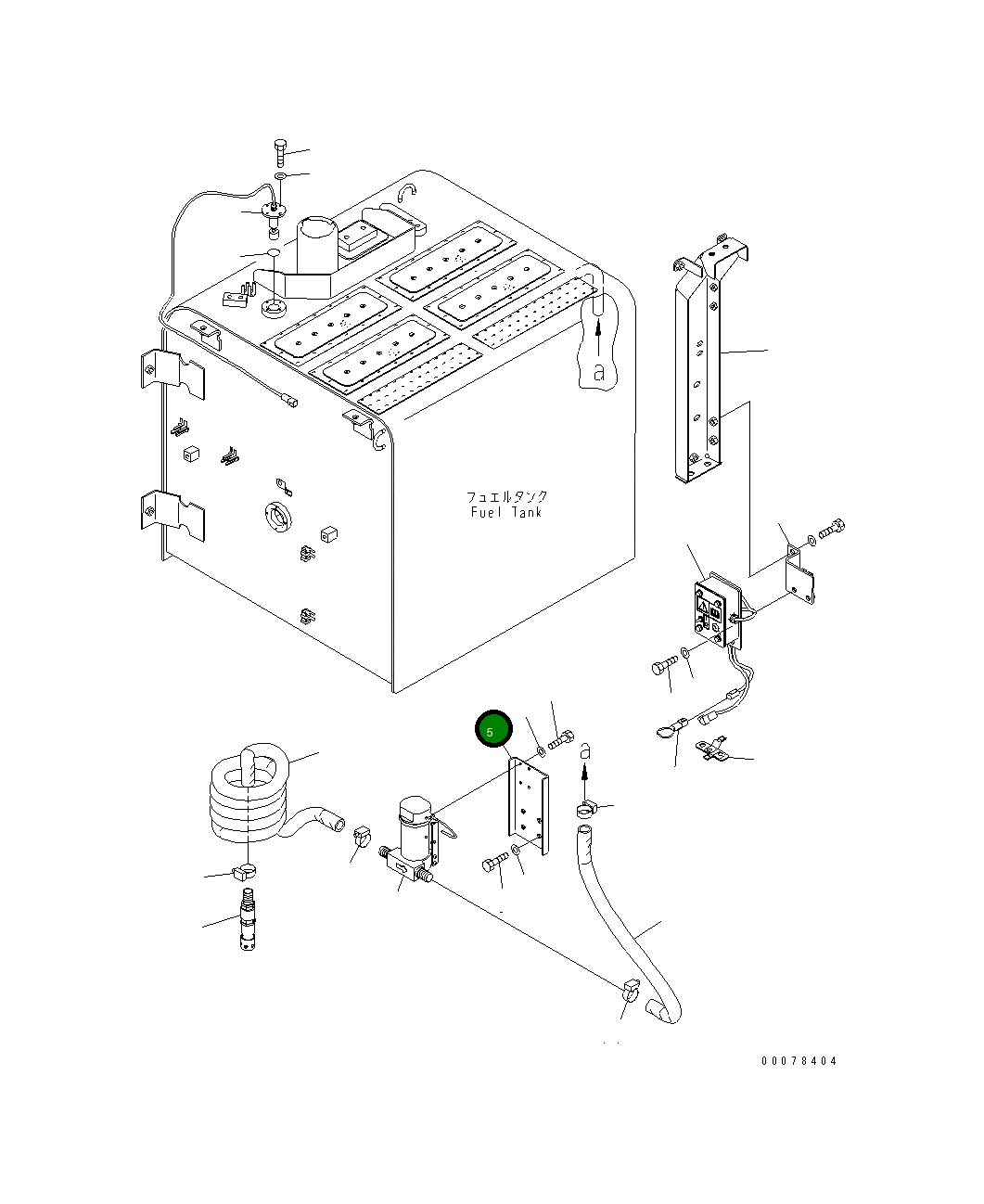 a

フュエルタンク
Fuel Tank

5

a

00078404