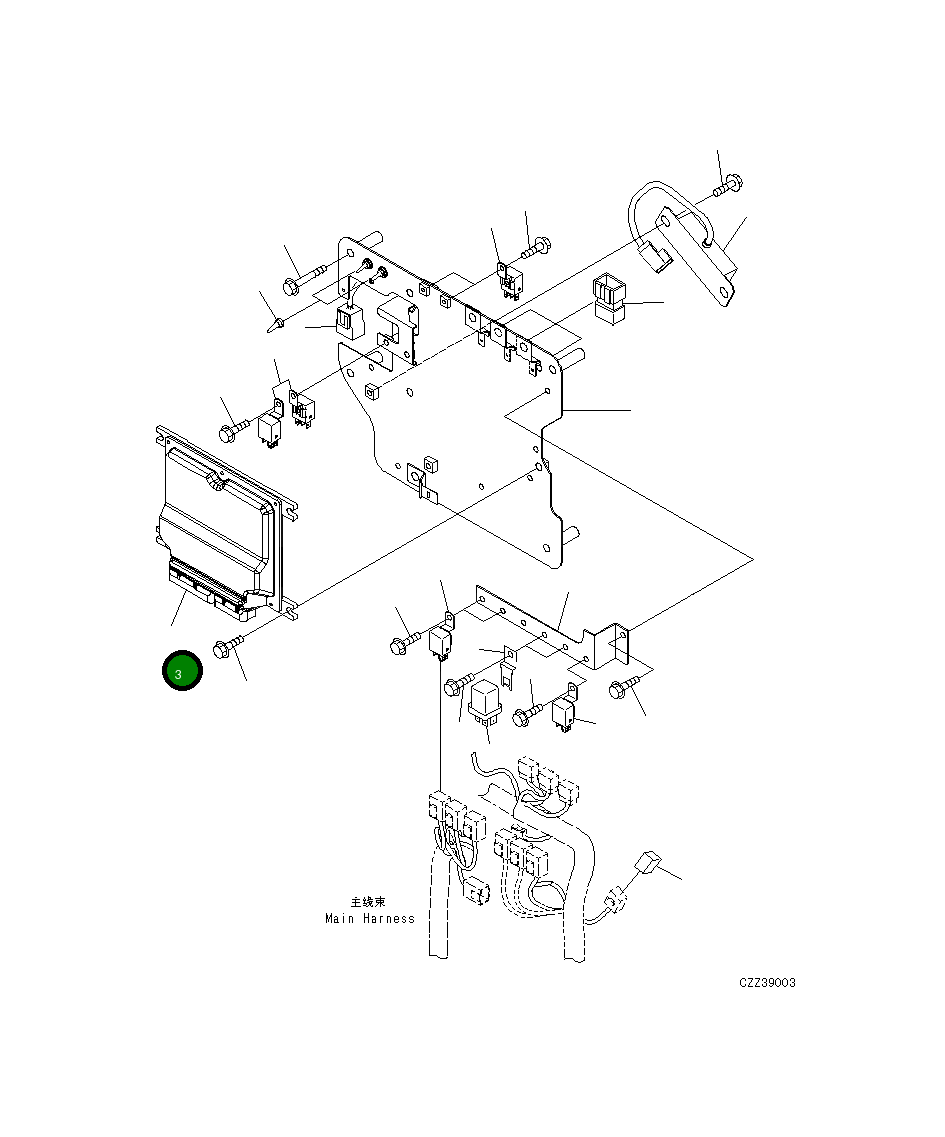 3

主线束
Main Harness

CZZ39003