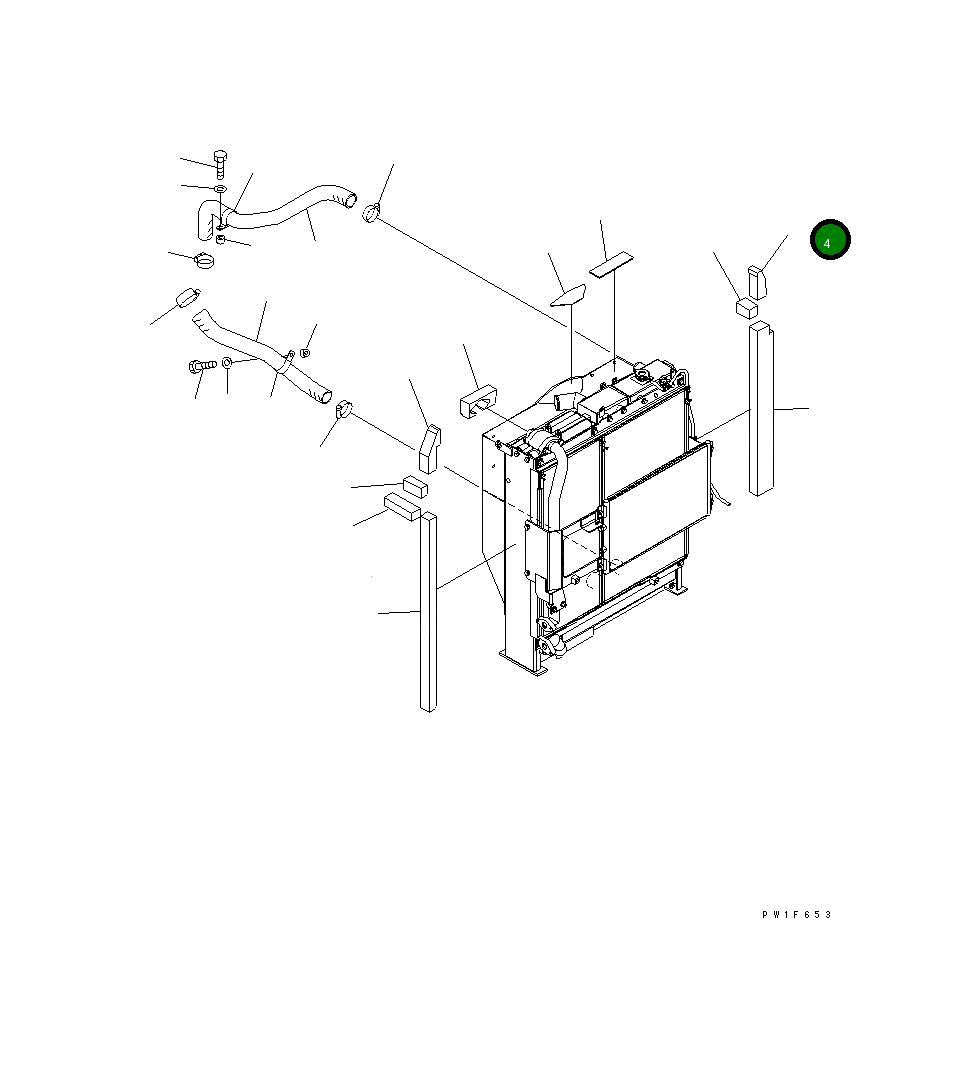 4

PW1F653