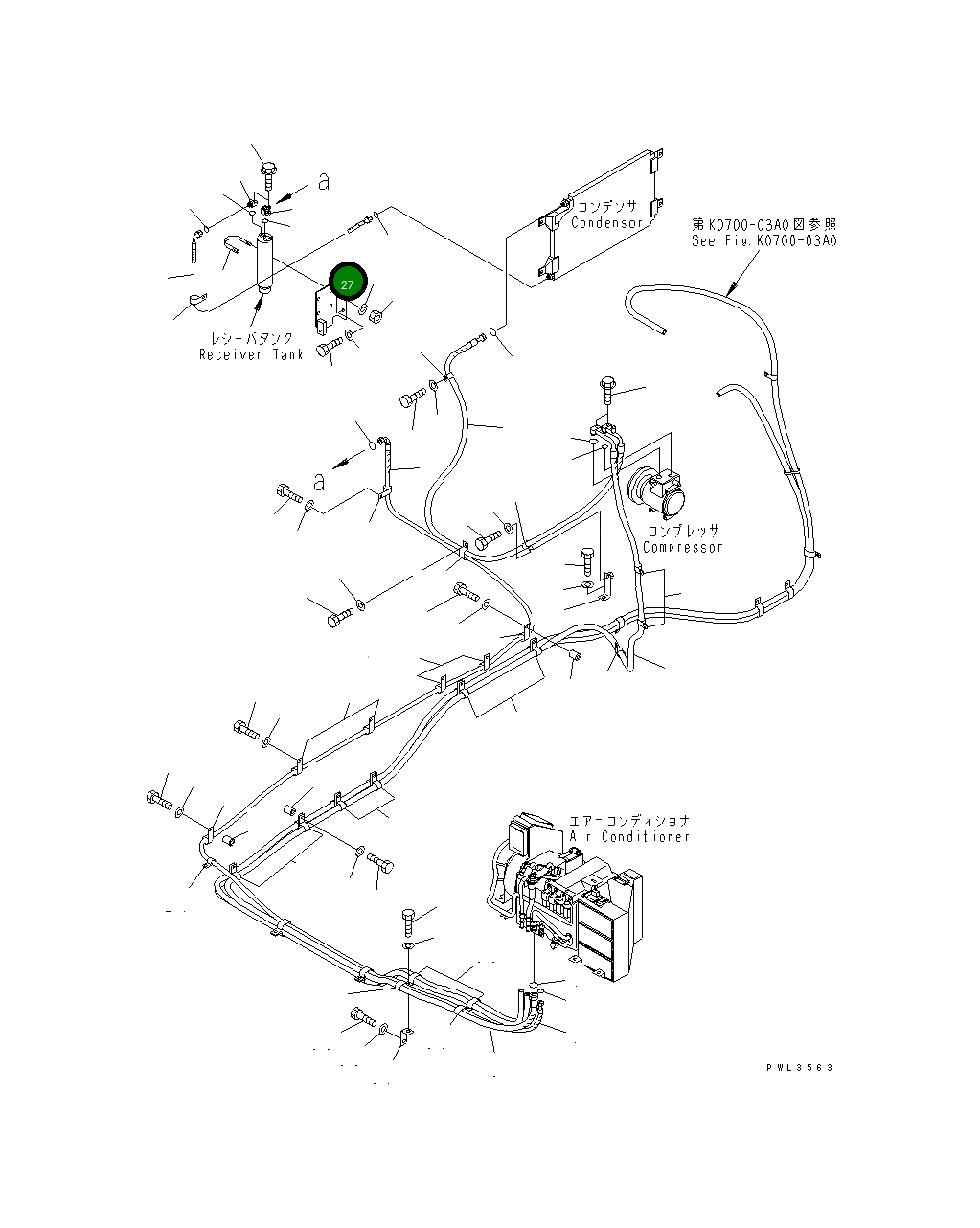 a

コンデンサ
Condensor

第K0700-03A0図参照
See Fig.K0700-03A0

27

レシーバタンク
Receiver Tank

a

コンプレッサ
Compressor

エアーコンディショナ
Air Conditioner

PWL3563