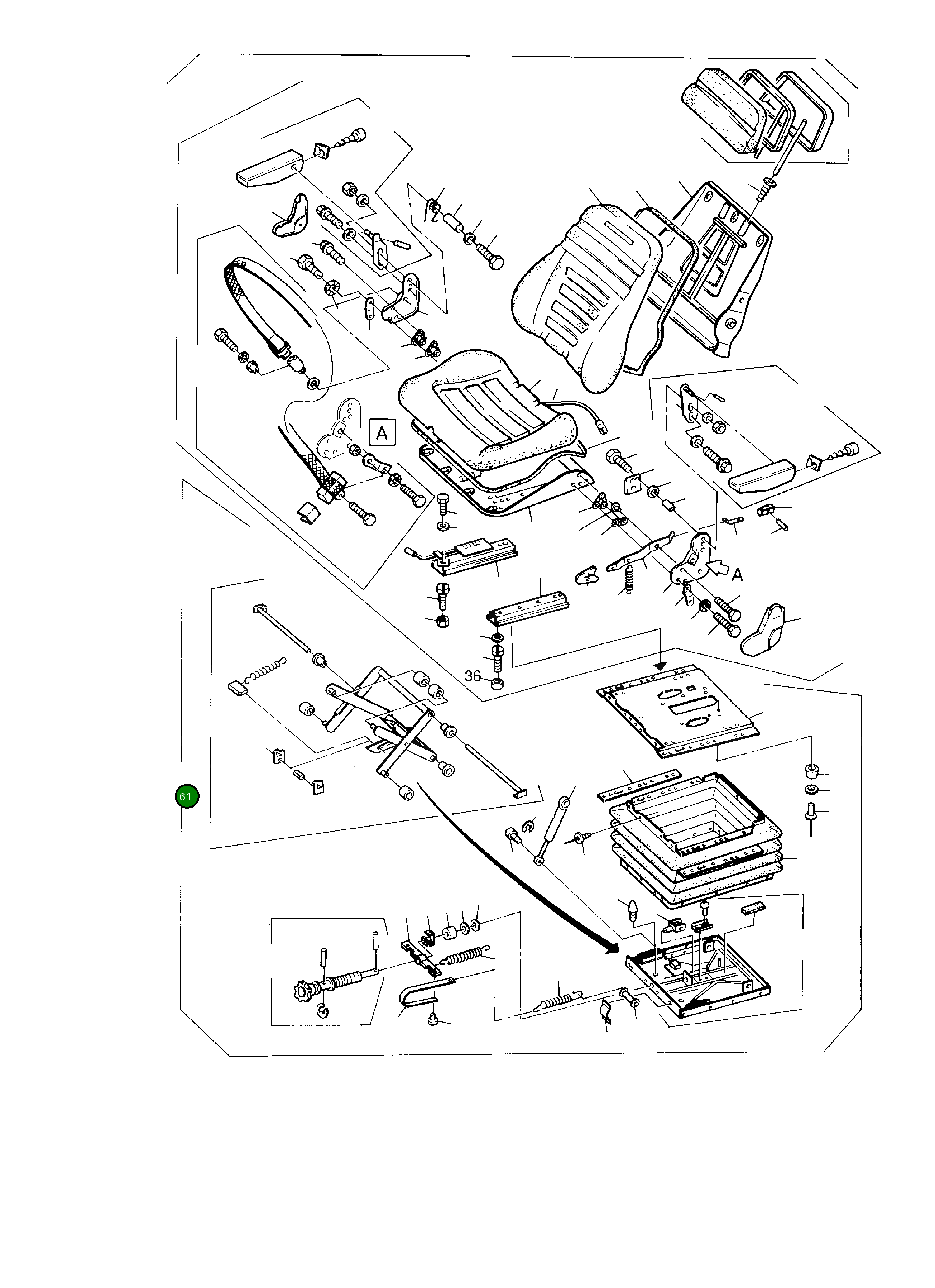 A
A
36
61