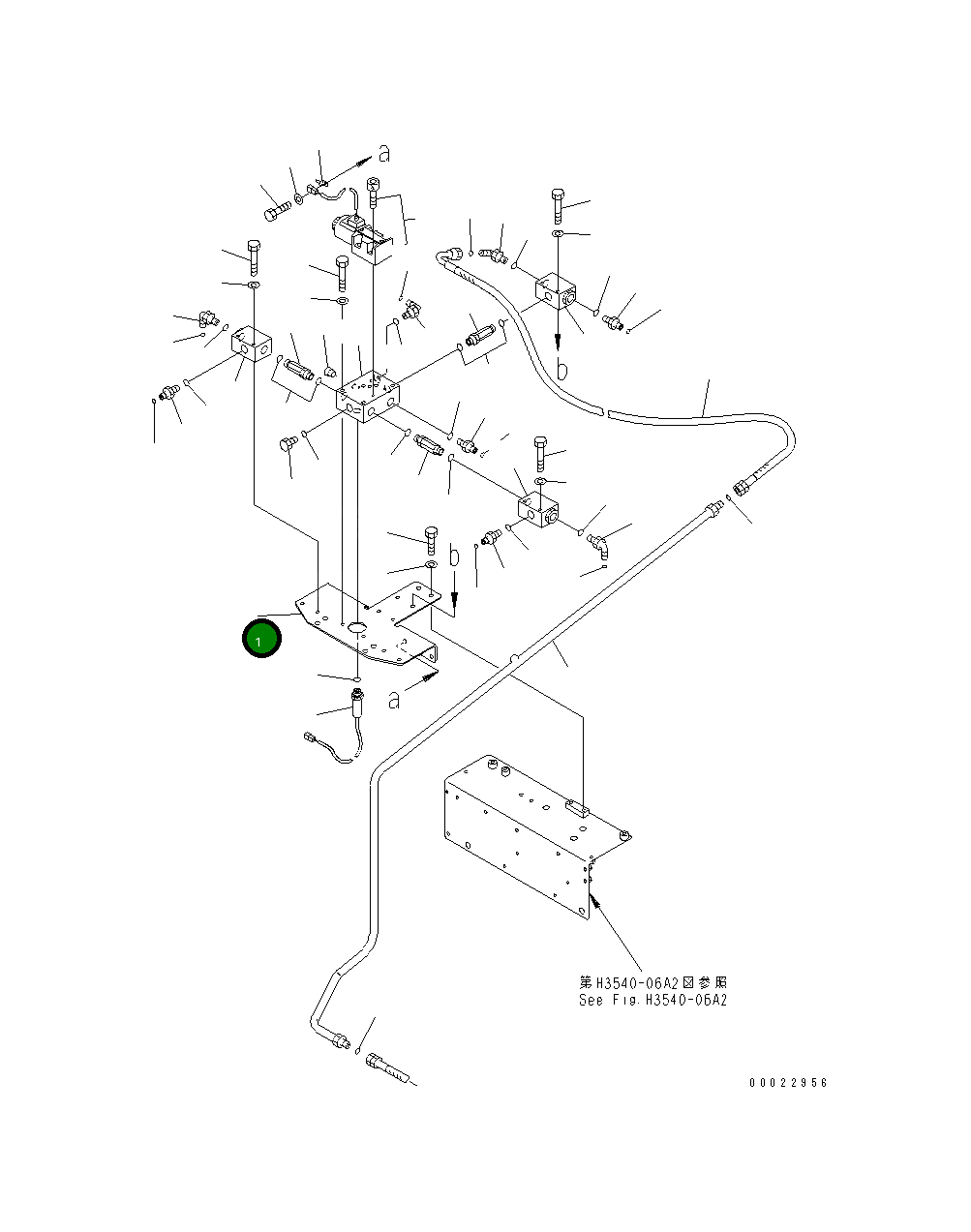 a

b

b

1

a

第H3540-06A2図参照
See Fig.H3540-06A2

00022956