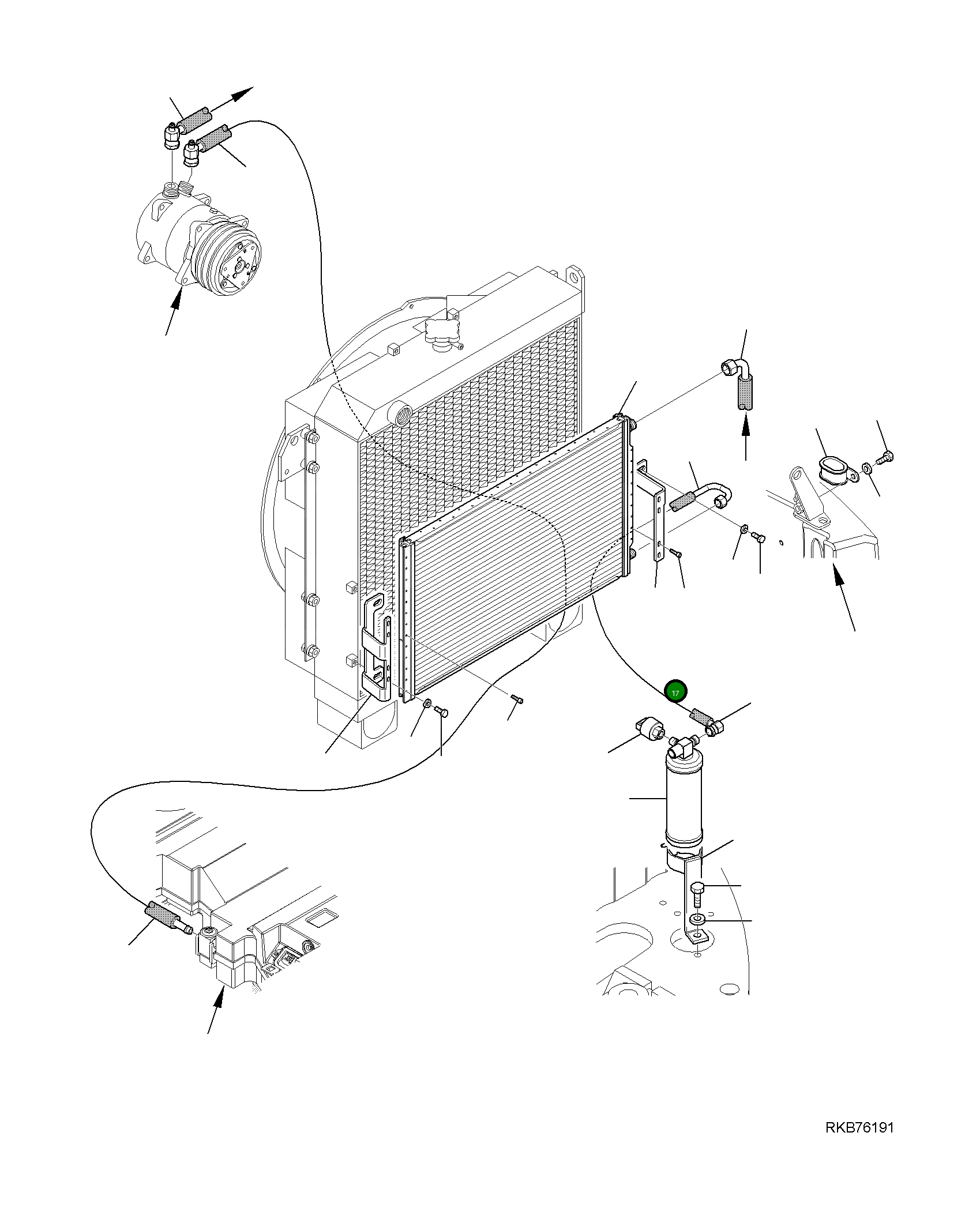 17

RKB76191