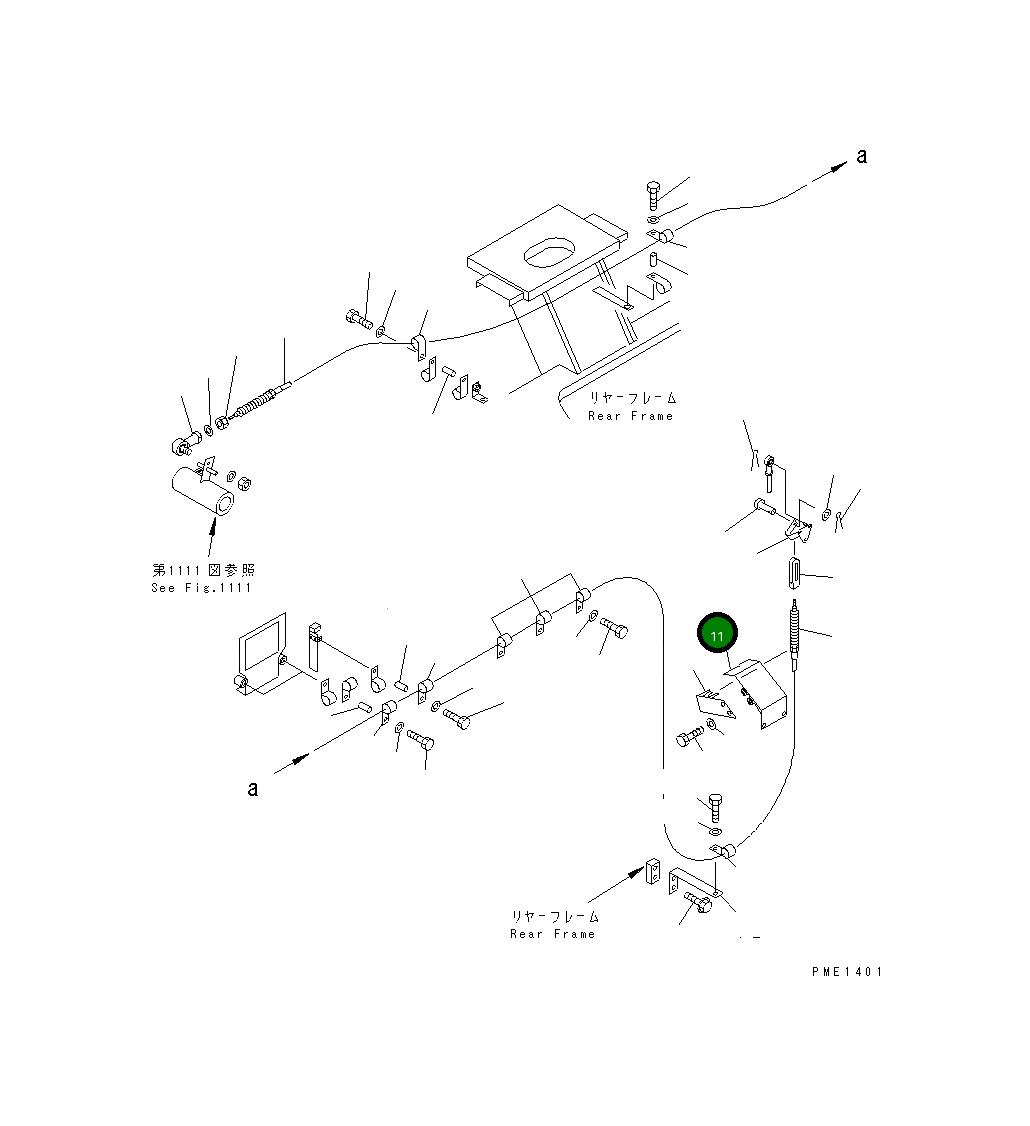 a

リヤーフレーム
Rear Frame

第1111図参照
See Fig.1111

11

a

リヤーフレーム
Rear Frame

PME1401