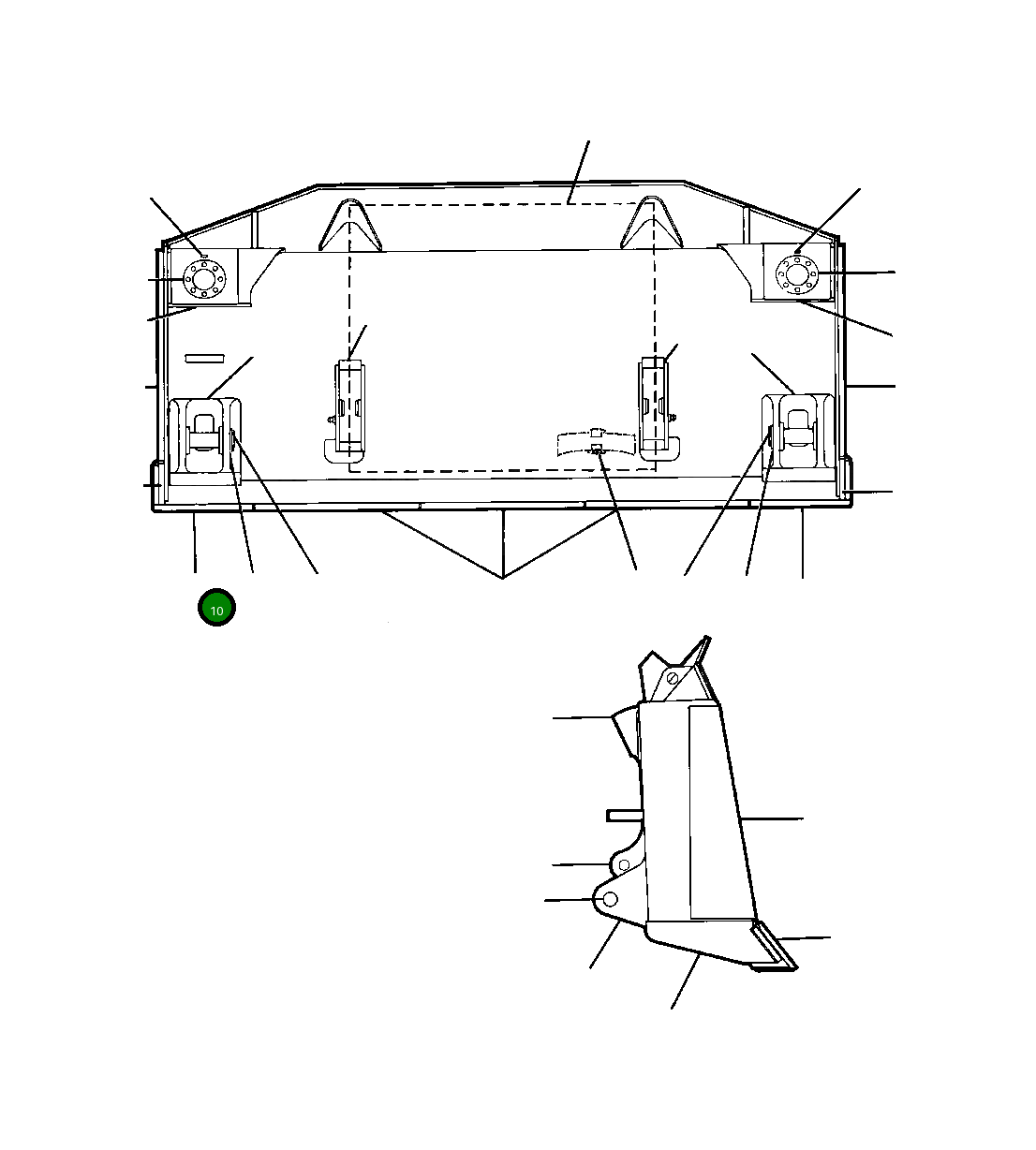 10