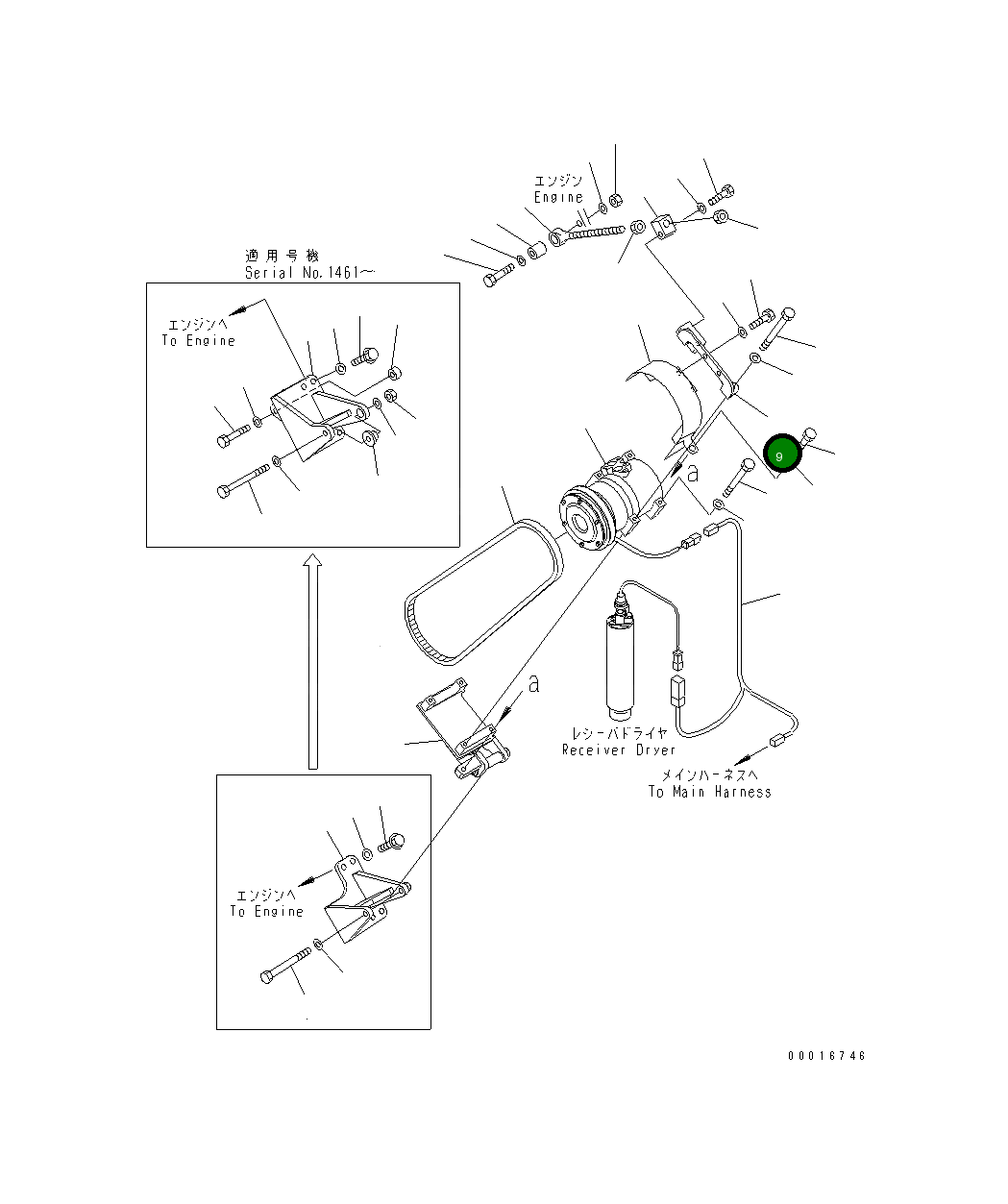 エンジン
Engine

適用号機
Serial No.1461～

エンジンへ
To Engine

9

a

a

レシーバドライヤ
Receiver Dryer

メインハーネスへ
To Main Harness

エンジンへ
To Engine

00016746