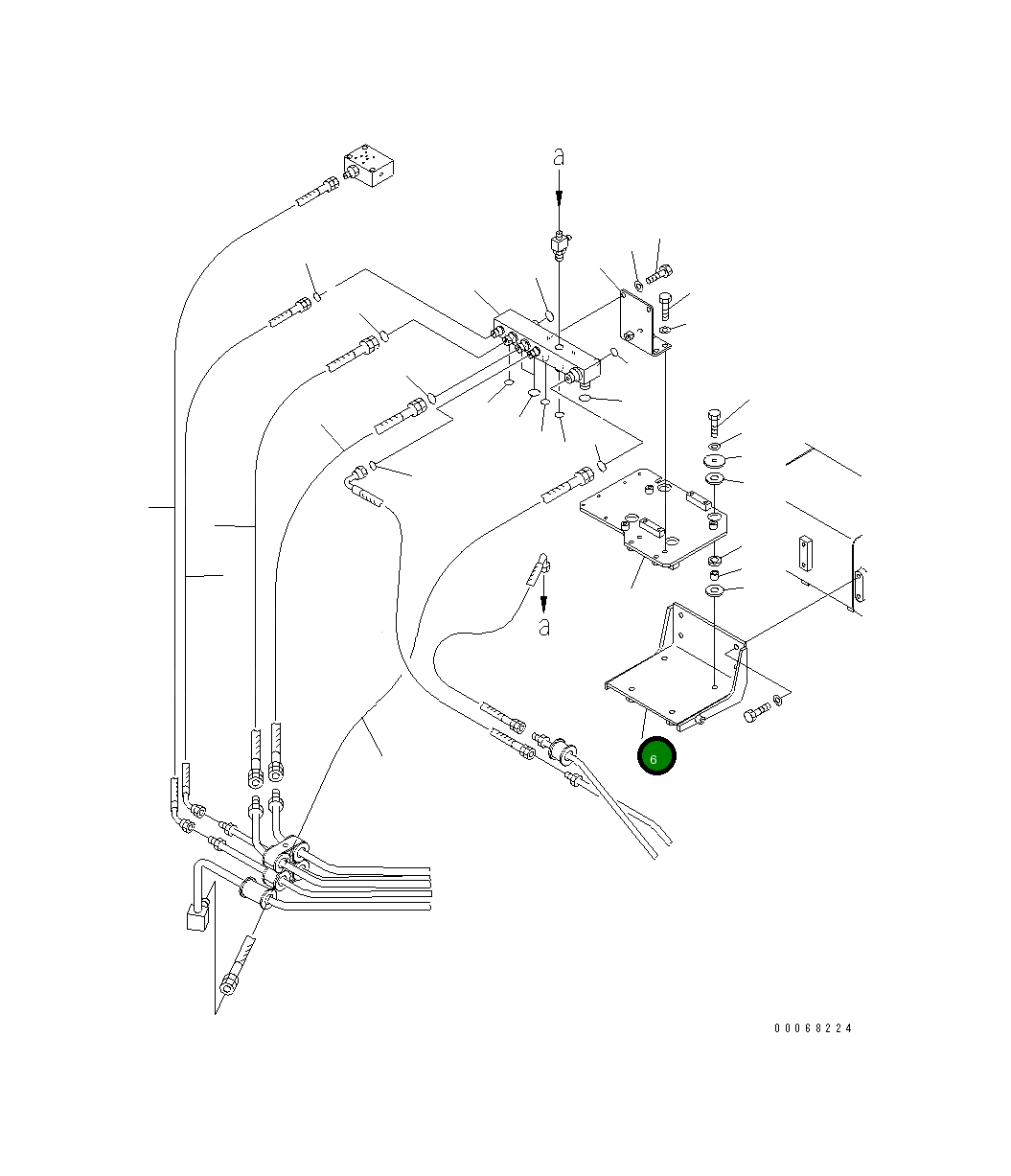 a

a

6

00068224