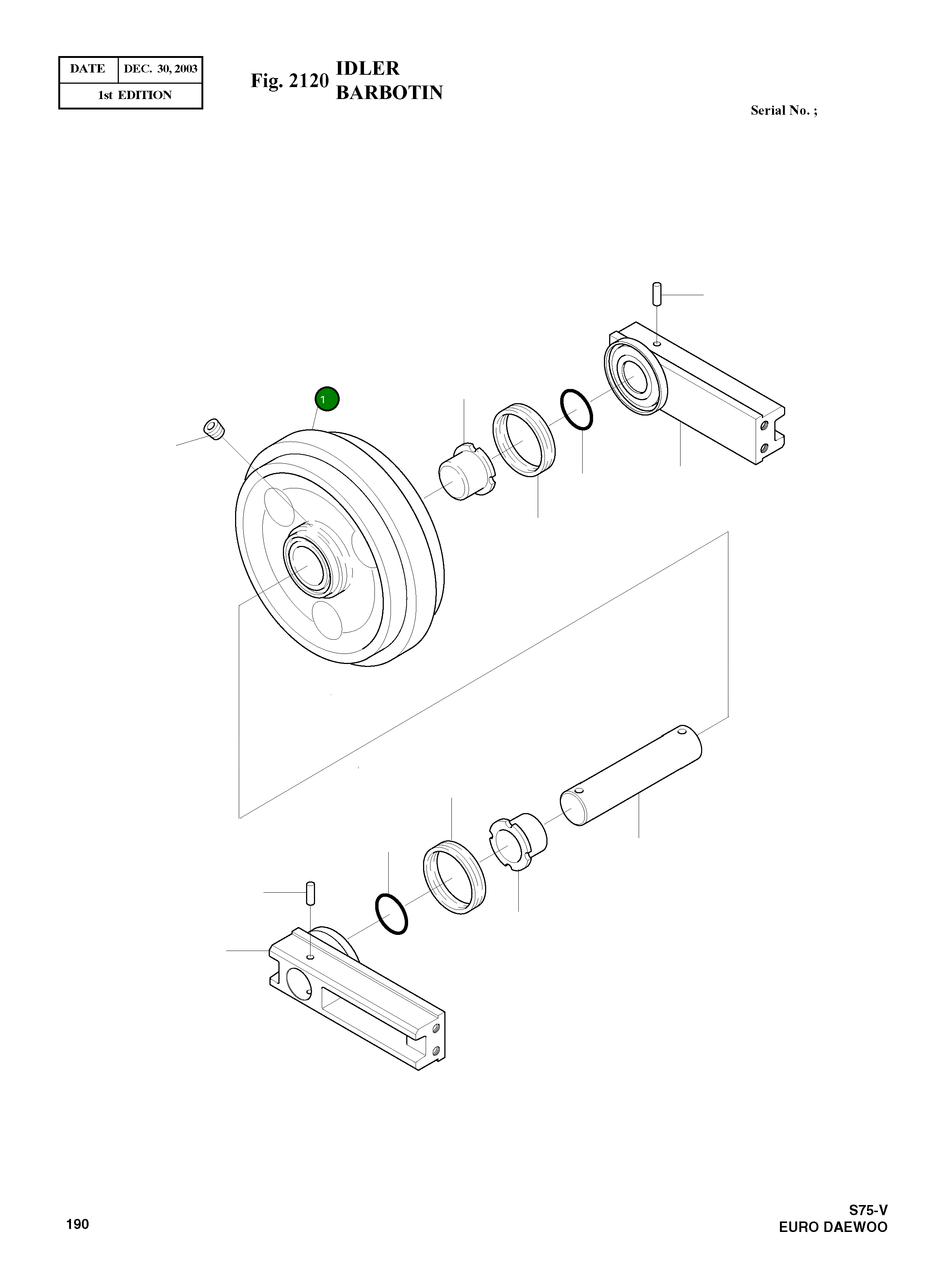 | DATE | DEC. 30, 2003 |
|---|---|
| 1st EDITION | |

Fig. 2120 IDLER
BARBOTIN

Serial No. ;

1

190

S75-V
EURO DAEWOO