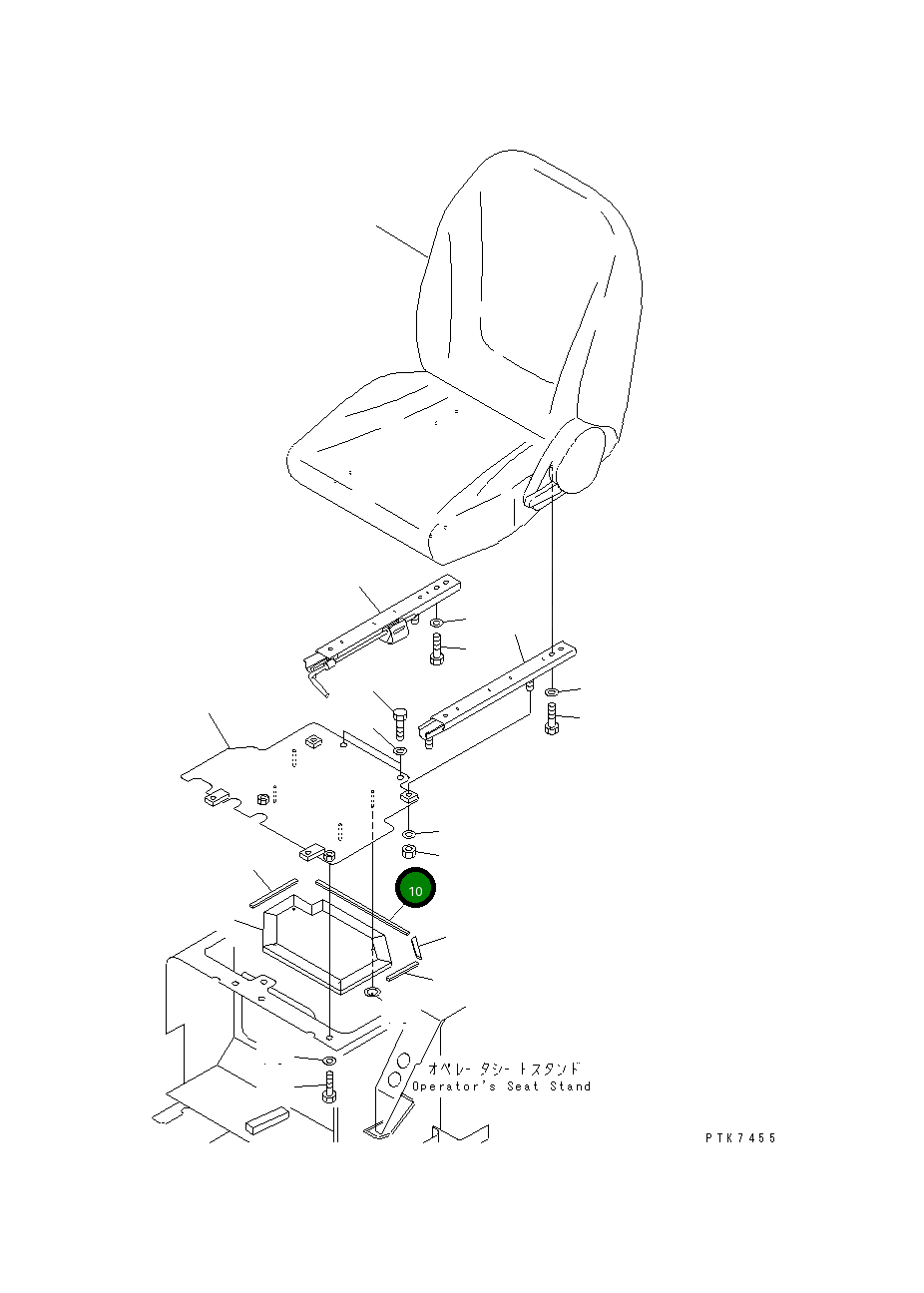 10

オペレータシートスタンド
Operator's Seat Stand

PTK7455