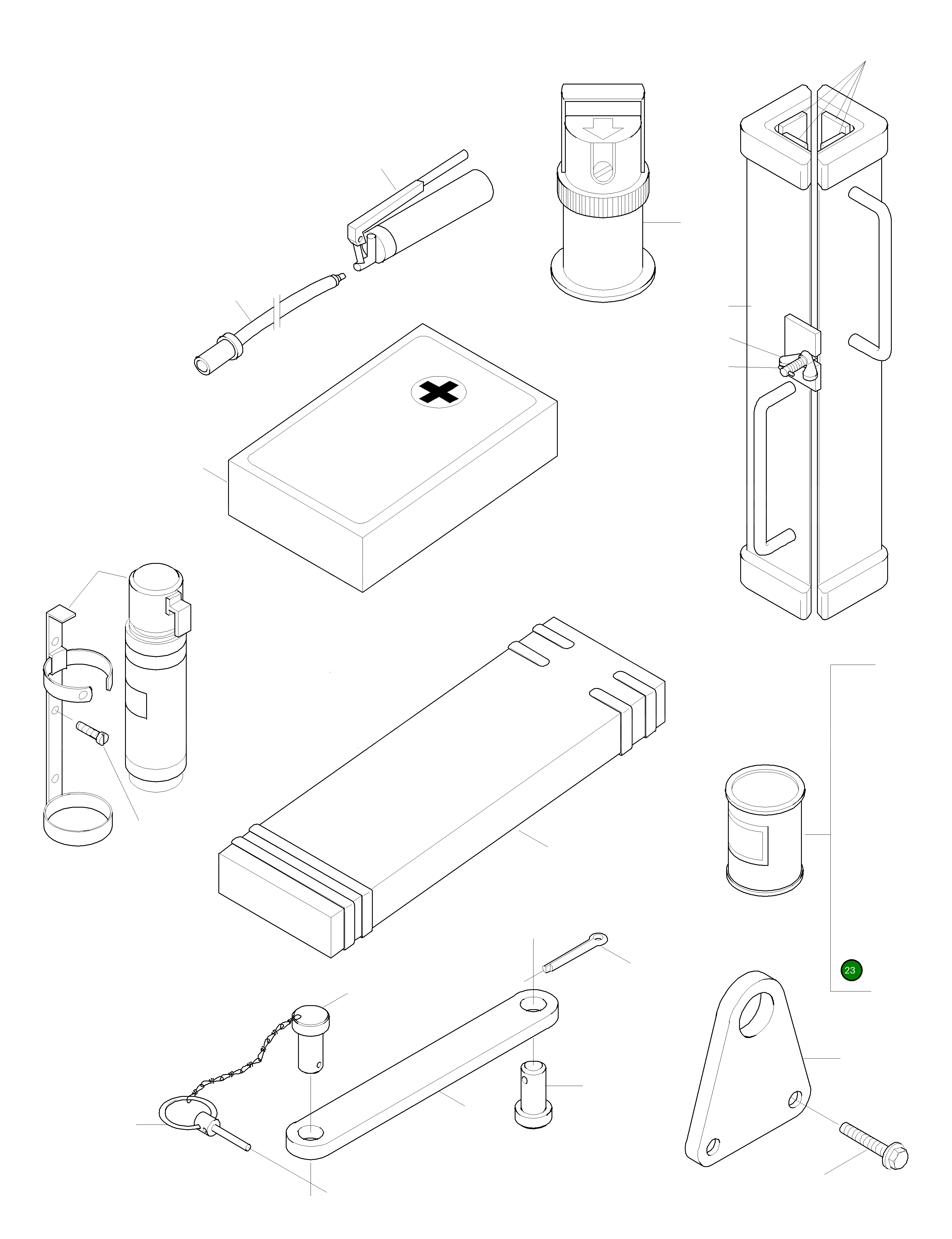 23