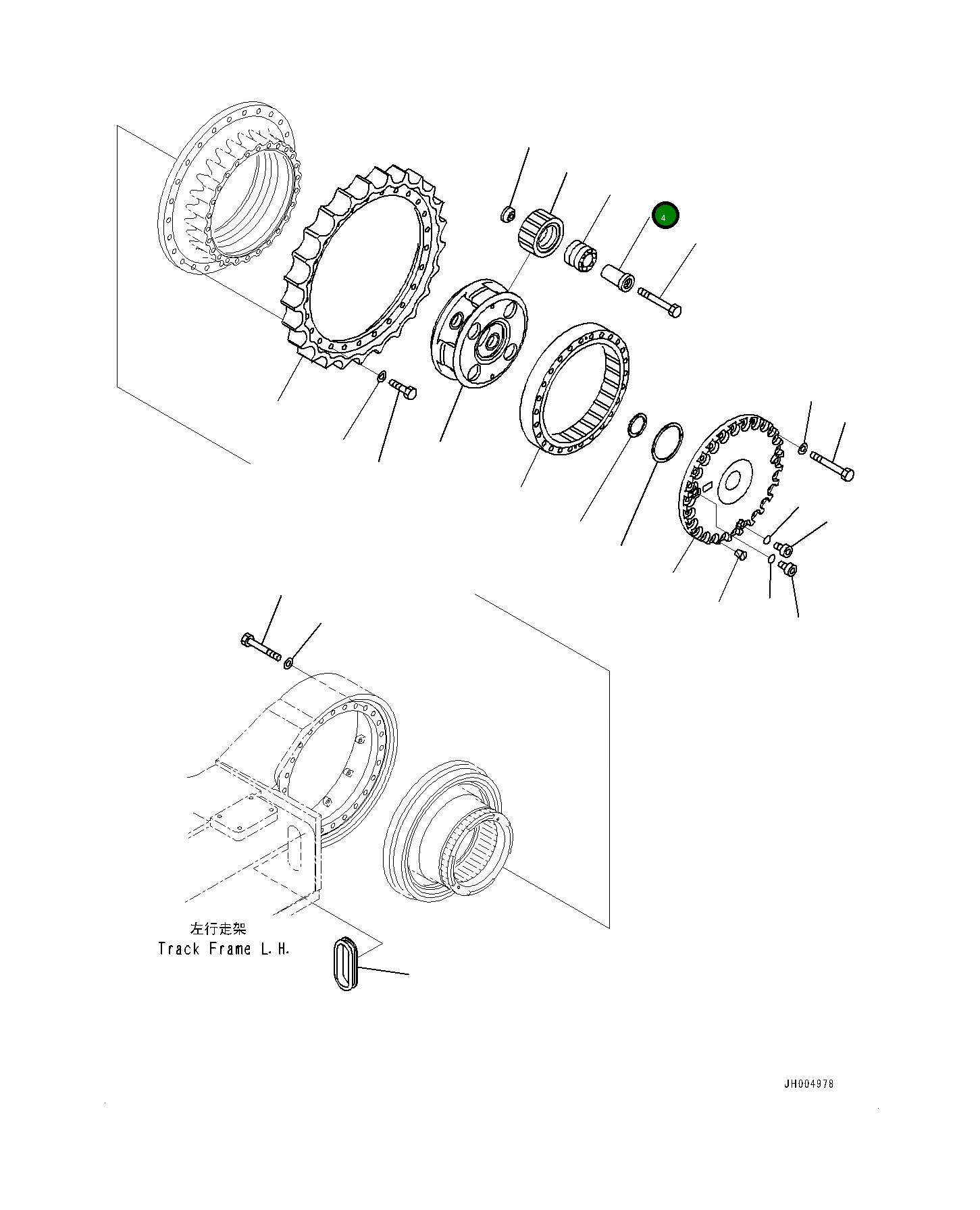 4

左行走架
Track Frame L.H.

JH004978